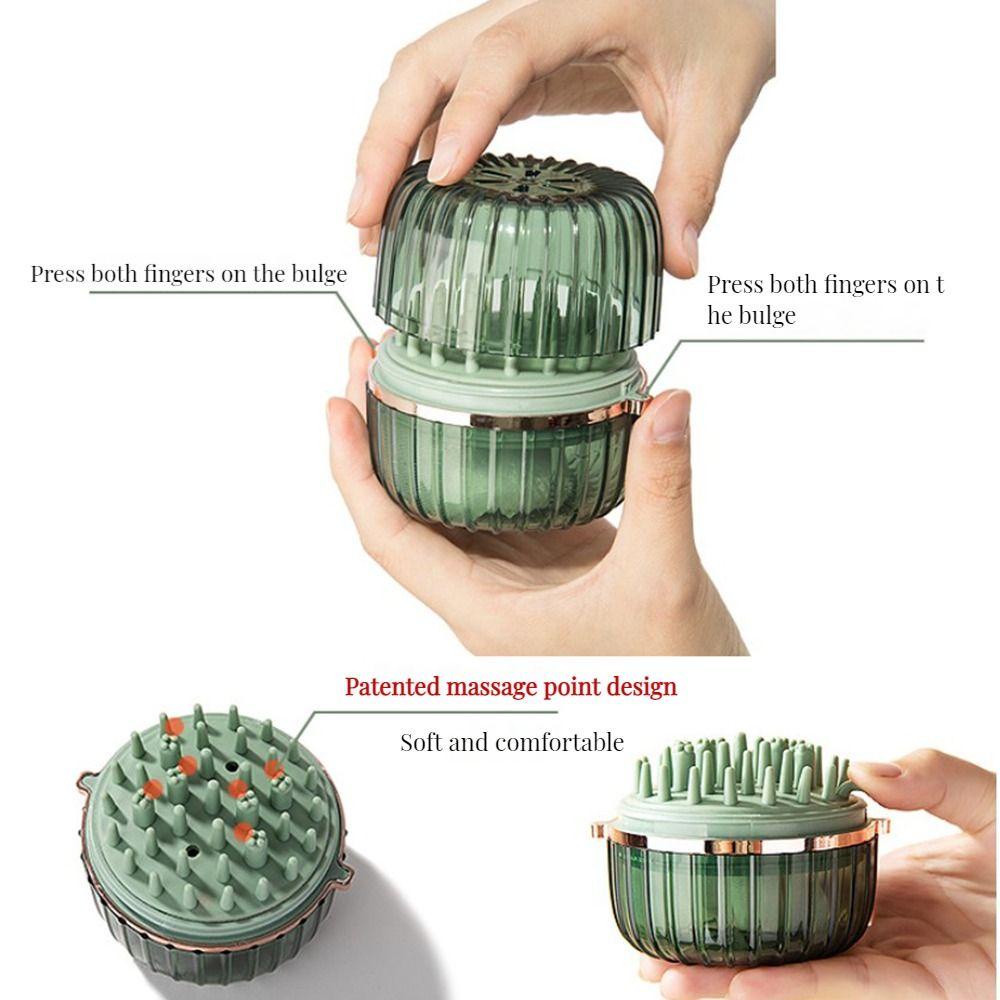 Press both fingers on the bulge

Press both fingers on t he bulge

Patented massage point design

Soft and comfortable