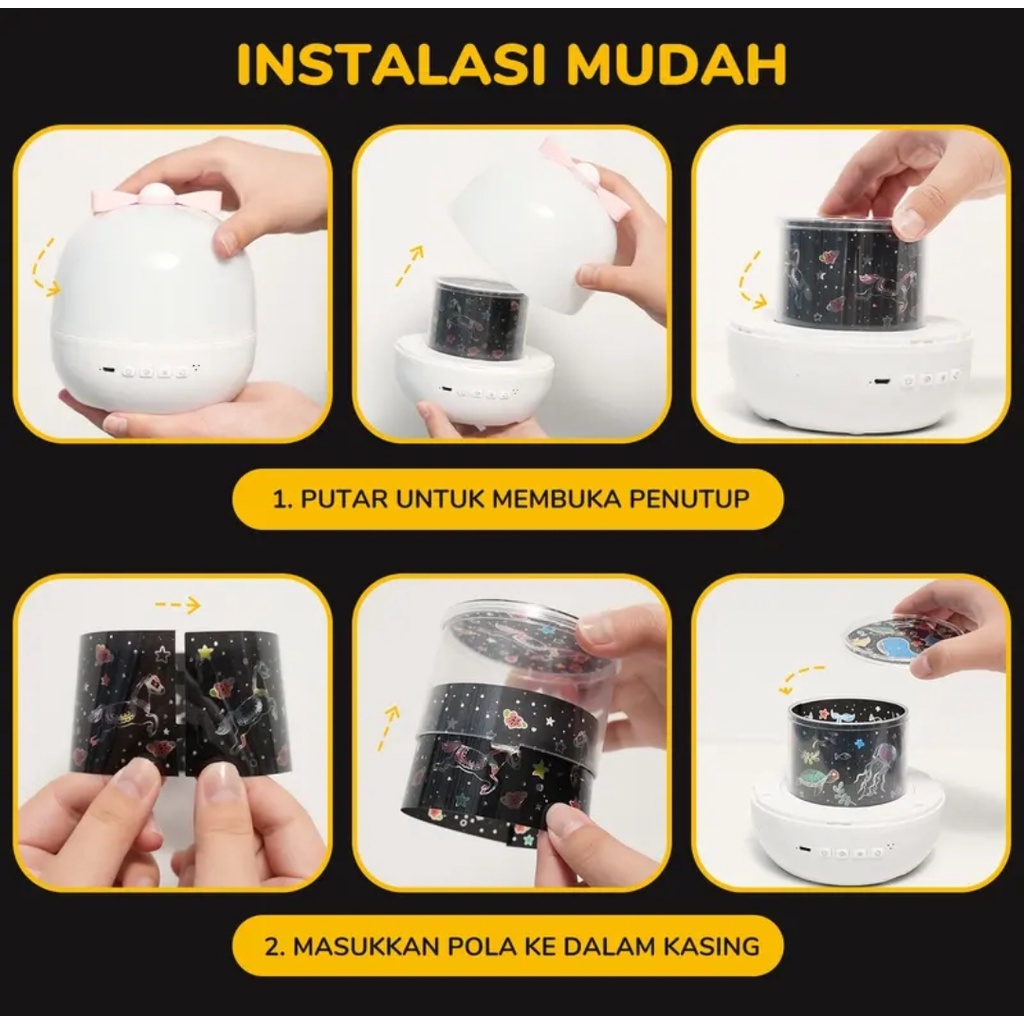 INSTALASI MUDAH

1. PUTAR UNTUK MEMBUKA PENUTUP

2. MASUKKAN POLA KE DALAM KASING