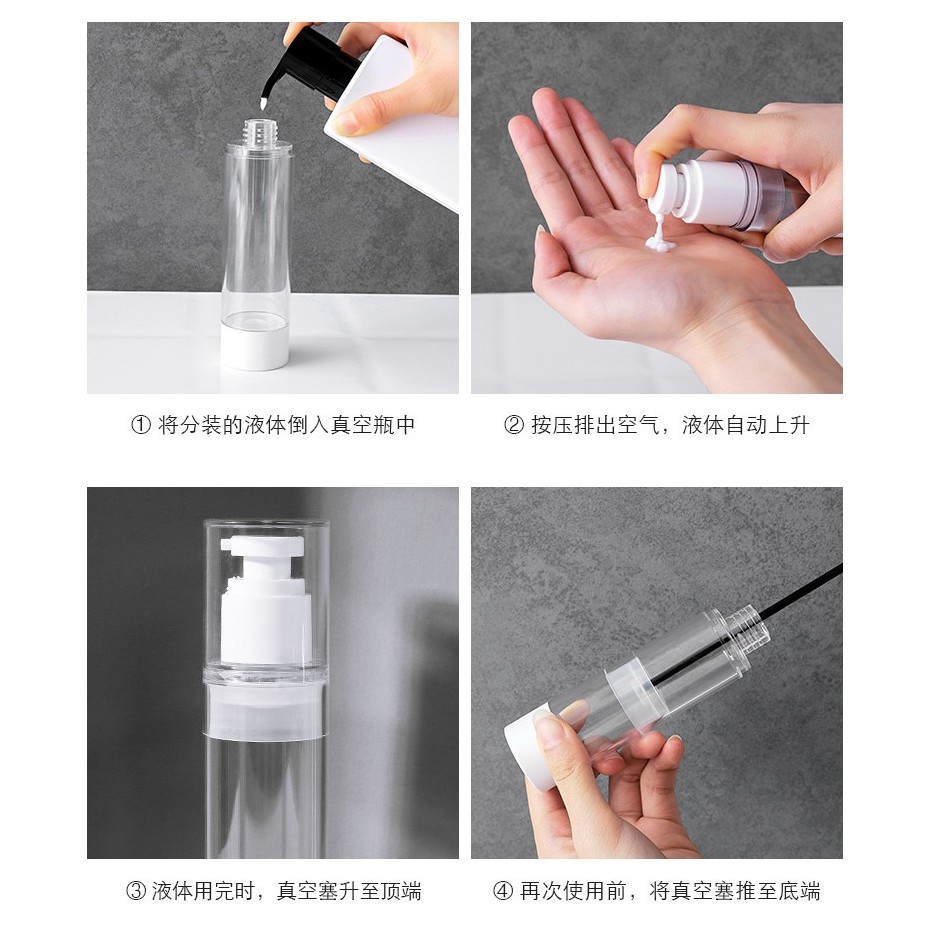 ① 将分装的液体倒入真空瓶中

② 按压排出空气，液体自动上升

③ 液体用完时，真空塞升至顶端

④ 再次使用前，将真空塞推至底端