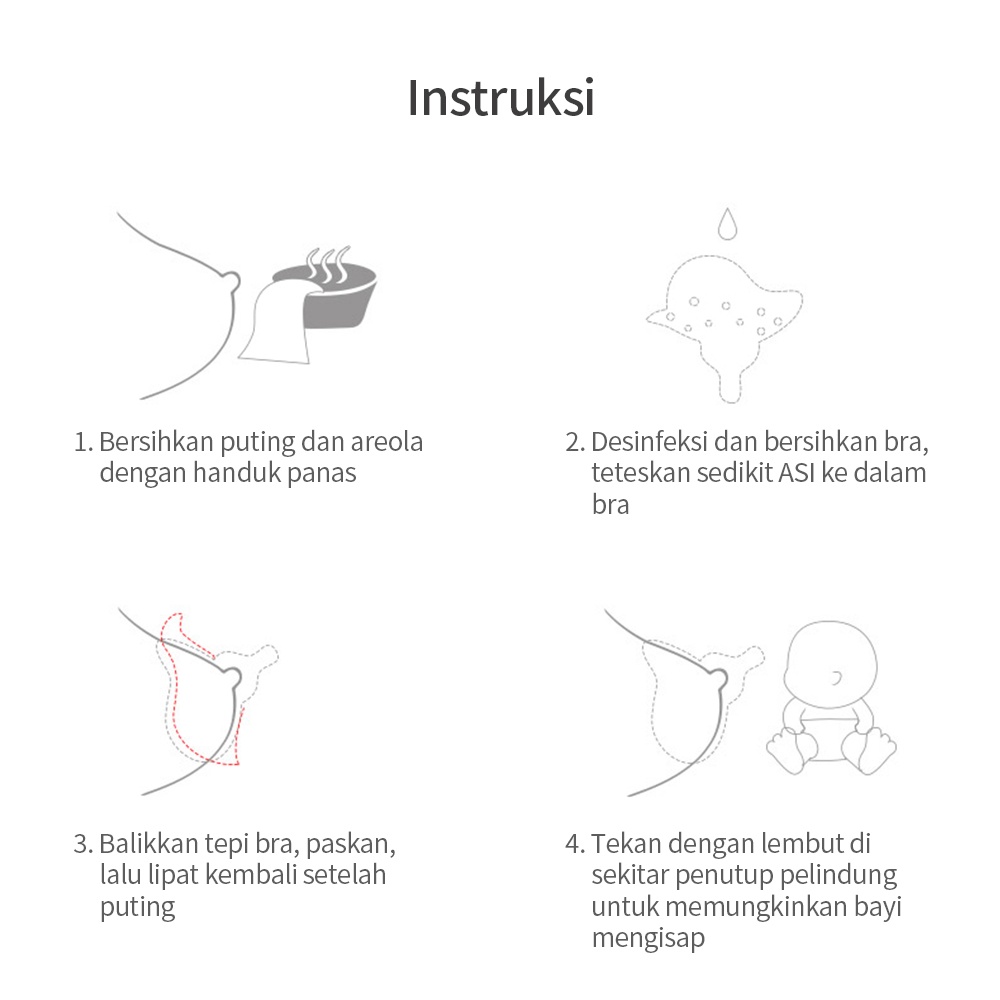 Instruksi

1. Bersihkan puting dan areola dengan handuk panas

2. Desinfeksi dan bersihkan bra, teteskan sedikit ASI ke dalam bra

3. Balikkan tepi bra, paskan, lalu lipat kembali setelah puting

4. Tekan dengan lembut di sekitar penutup pelindung untuk memungkinkan bayi mengisap