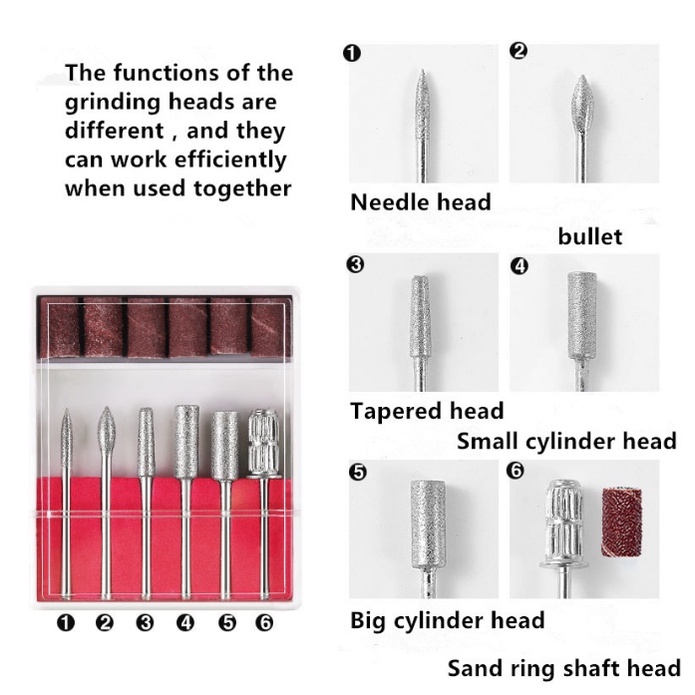 The functions of the grinding heads are different , and they can work efficiently when used together

❶ ❷ ❸ ❹ ❺ ❻

❶

Needle head

❷

bullet

❸

Tapered head

❹

Small cylinder head

❺

Big cylinder head

❻

Sand ring shaft head