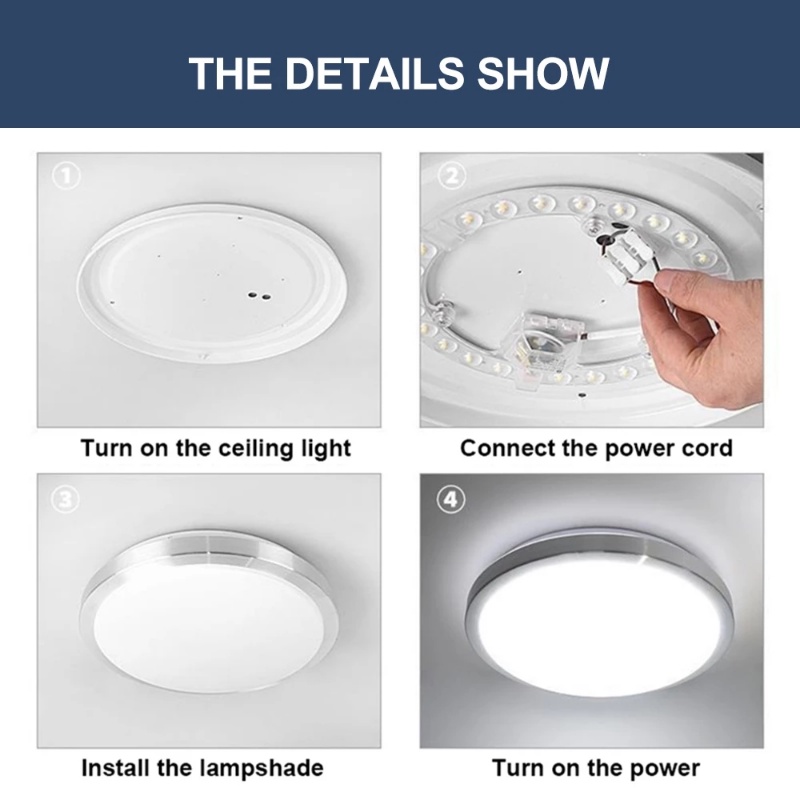 THE DETAILS SHOW

①

Turn on the ceiling light

②

Connect the power cord

③

Install the lampshade

④

Turn on the power