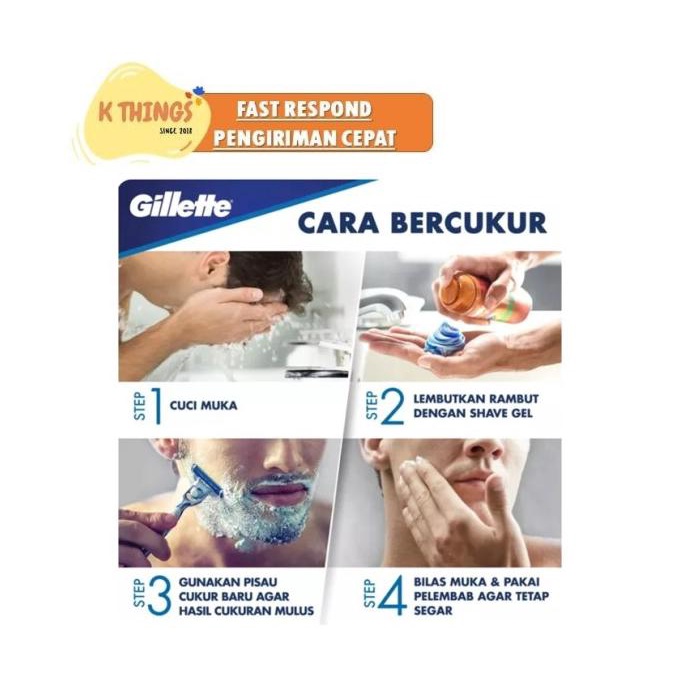 K THINGS
SINCE 2018

FAST RESPOND
PENGIRIMAN CEPAT

Gillette

CARA BERCUKUR

STEP 1 CUCI MUKA

STEP 2 LEMBUTKAN RAMBUT DENGAN SHAVE GEL

STEP 3 GUNAKAN PISAU CUKUR BARU AGAR HASIL CUKURAN MULUS

STEP 4 BILAS MUKA & PAKAI PELEMBAB AGAR TETAP SEGAR