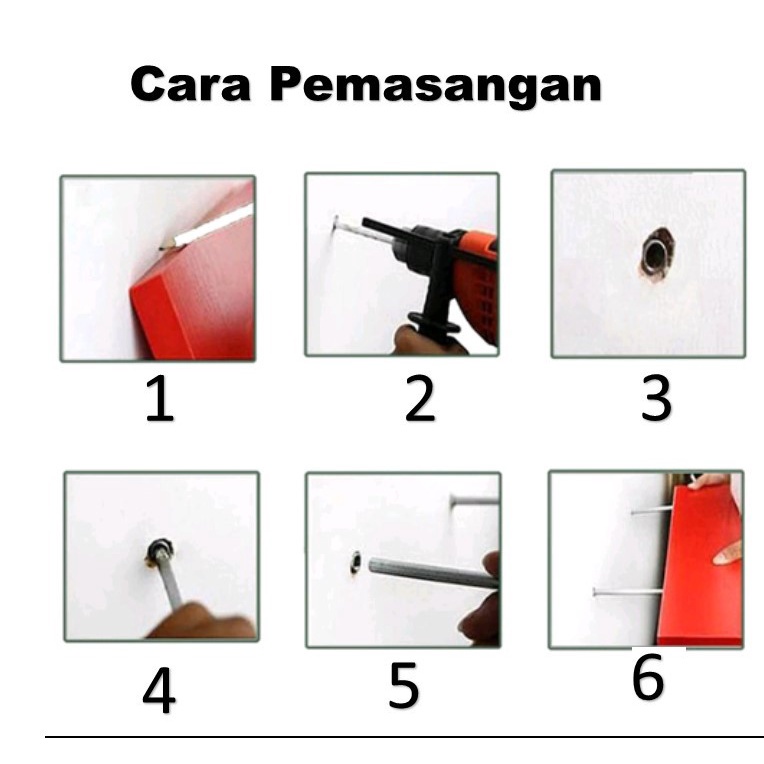 Cara Pemasangan

1

2

3

4

5

6