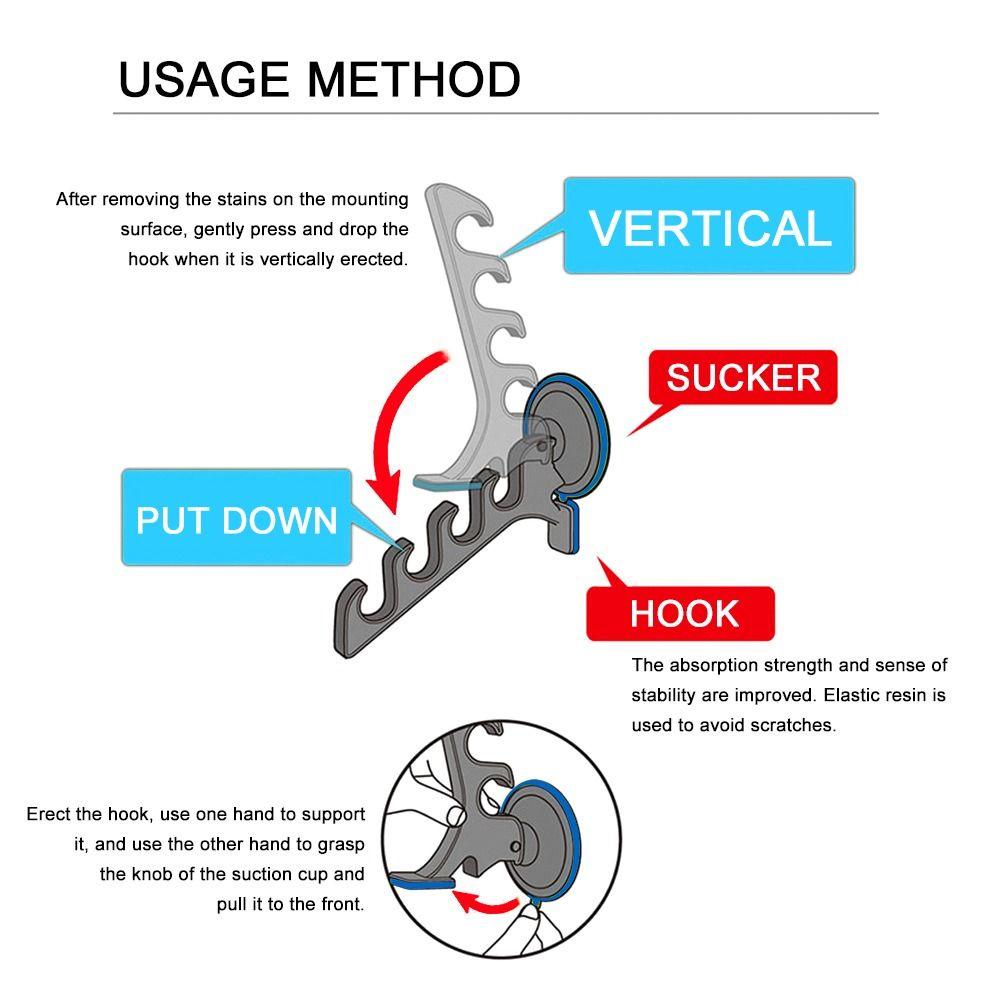 USAGE METHOD

After removing the stains on the mounting surface, gently press and drop the hook when it is vertically erected.

VERTICAL

SUCKER

PUT DOWN

HOOK

The absorption strength and sense of stability are improved. Elastic resin is used to avoid scratches.

Erect the hook, use one hand to support it, and use the other hand to grasp the knob of the suction cup and pull it to the front.