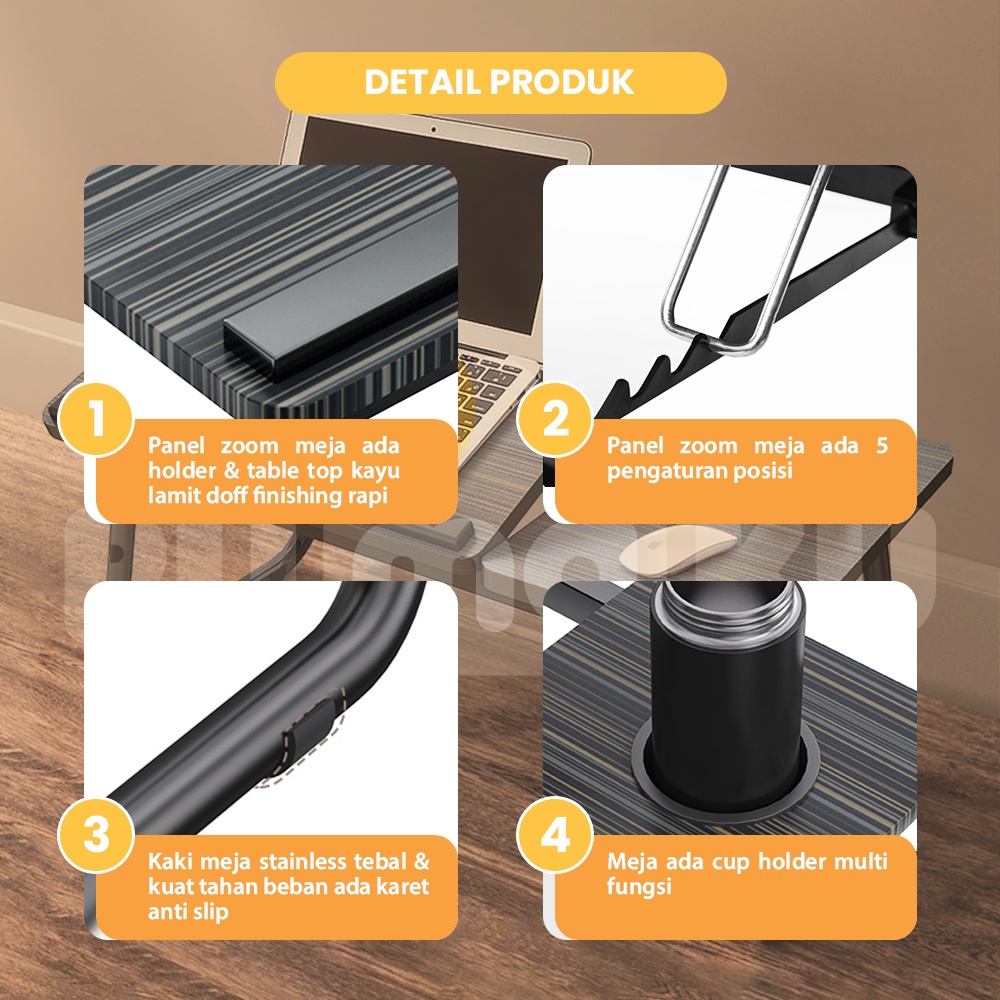 DETAIL PRODUK

1

Panel zoom meja ada holder & table top kayu lamit doff finishing rapi

2

Panel zoom meja ada 5 pengaturan posisi

3

Kaki meja stainless tebal & kuat tahan beban ada karet anti slip

4

Meja ada cup holder multi fungsi