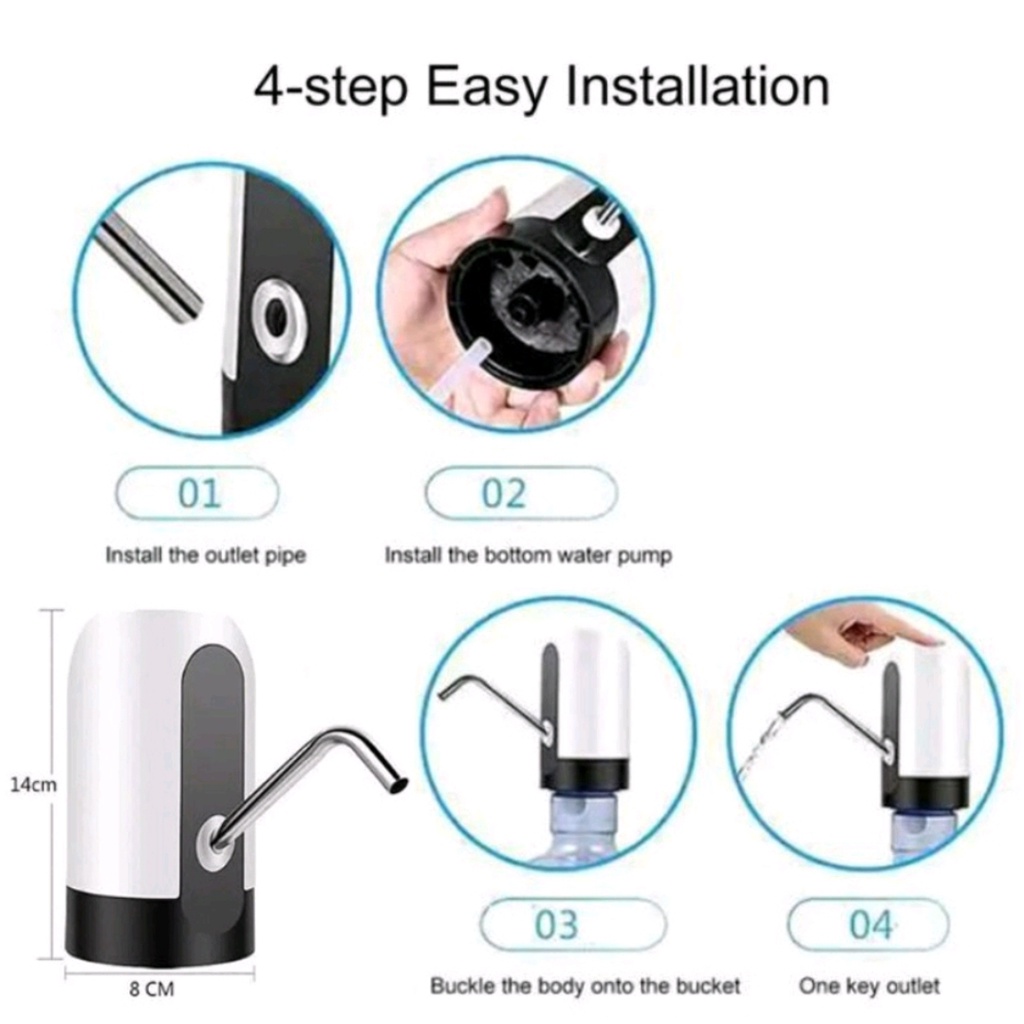 4-step Easy Installation

01
Install the outlet pipe

02
Install the bottom water pump

14cm

8 CM

03
Buckle the body onto the bucket

04
One key outlet