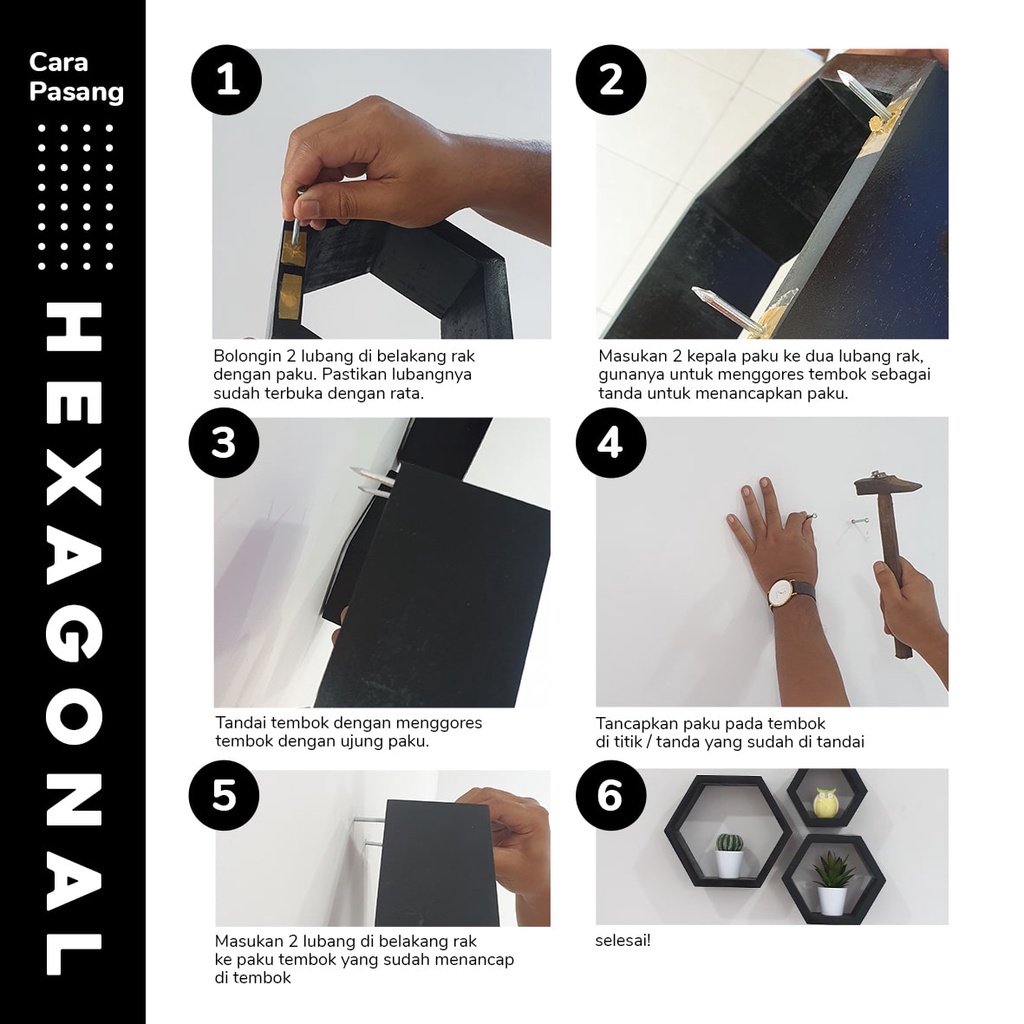 Cara Pasang

HEXAGONAL

1

Bolongin 2 lubang di belakang rak dengan paku. Pastikan lubangnya sudah terbuka dengan rata.

2

Masukan 2 kepala paku ke dua lubang rak, gunanya untuk menggores tembok sebagai tanda untuk menancapkan paku.

3

Tandai tembok dengan menggores tembok dengan ujung paku.

4

Tancapkan paku pada tembok di titik / tanda yang sudah di tandai

5

Masukan 2 lubang di belakang rak ke paku tembok yang sudah menancap di tembok

6

selesai!