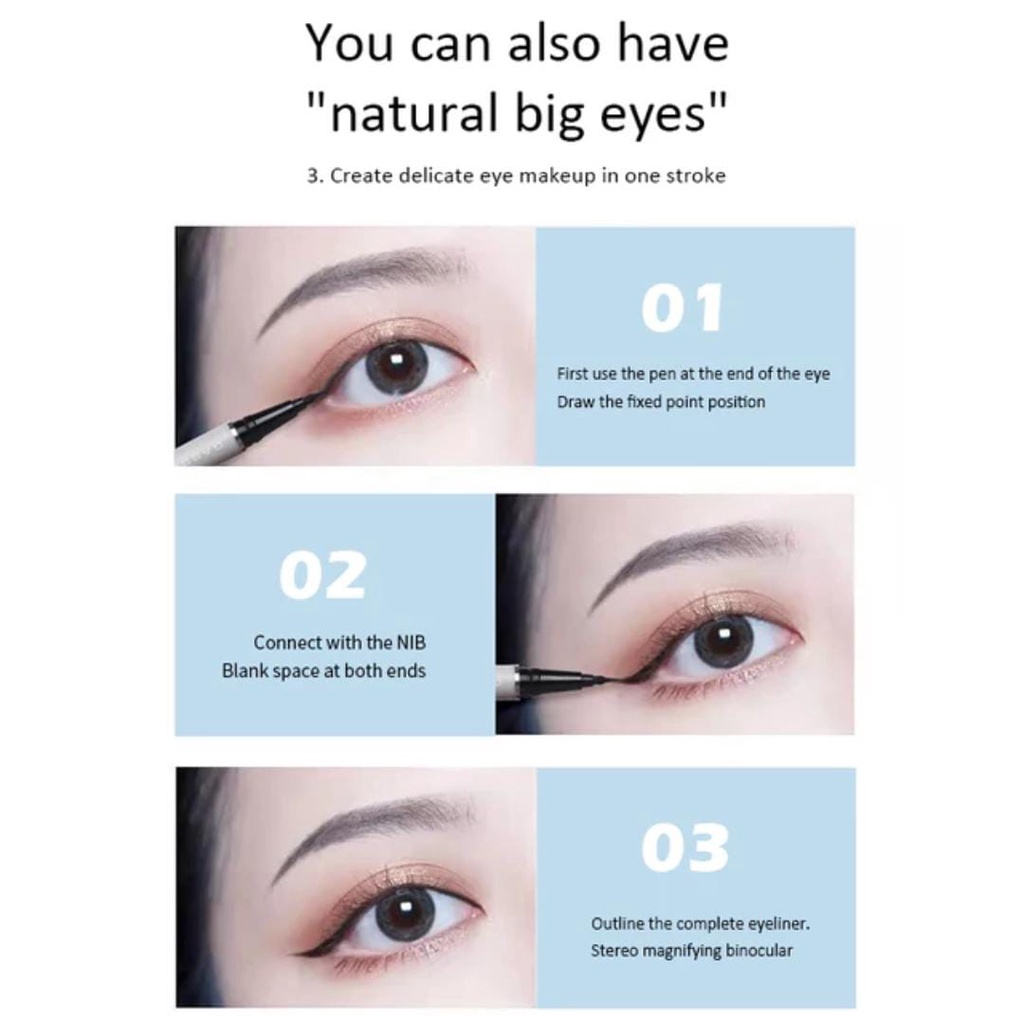 You can also have "natural big eyes"

3. Create delicate eye makeup in one stroke

01

First use the pen at the end of the eye
Draw the fixed point position

02

Connect with the NIB
Blank space at both ends

03

Outline the complete eyeliner.
Stereo magnifying binocular