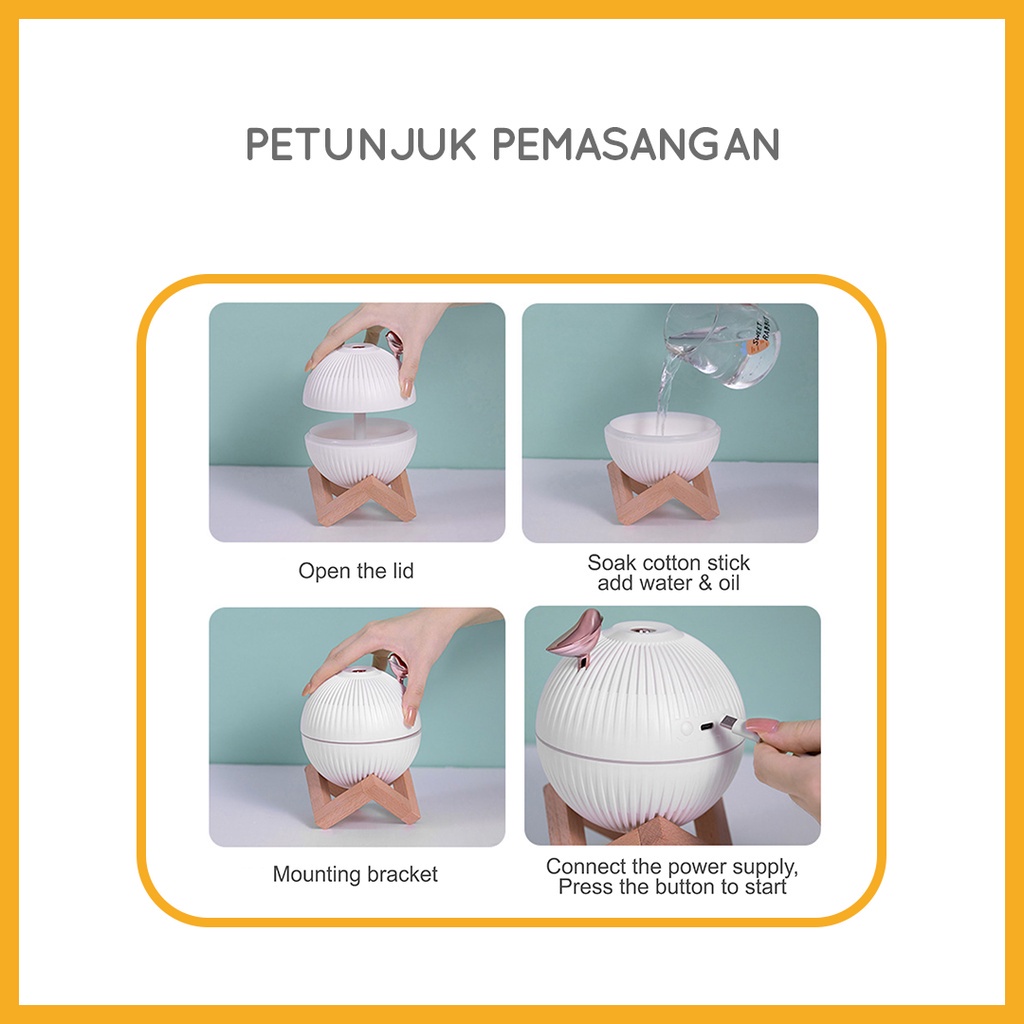 PETUNJUK PEMASANGAN

Open the lid

Soak cotton stick add water & oil

Mounting bracket

Connect the power supply, Press the button to start