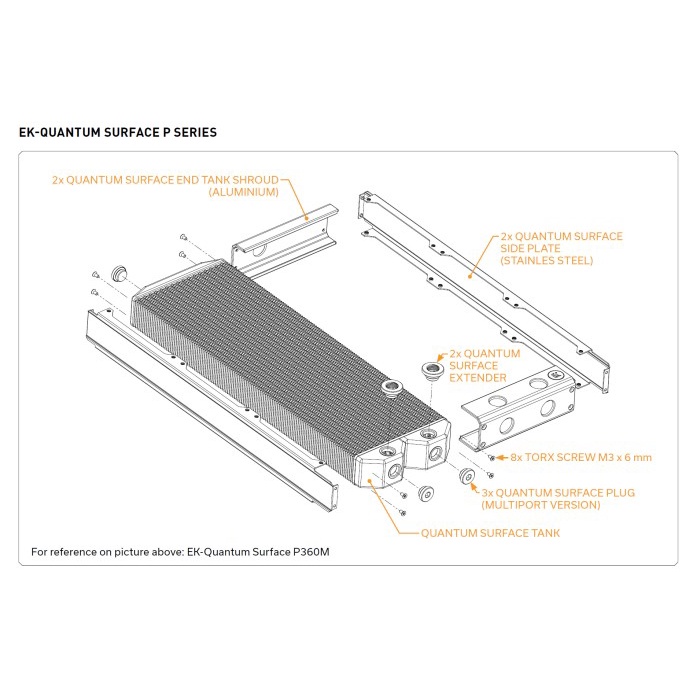 EK-QUANTUM SURFACE P SERIES

2x QUANTUM SURFACE END TANK SHROUD (ALUMINIUM)

2x QUANTUM SURFACE SIDE PLATE (STAINLES STEEL)

2x QUANTUM SURFACE EXTENDER

8x TORX SCREW M3 x 6 mm

3x QUANTUM SURFACE PLUG (MULTIPORT VERSION)

QUANTUM SURFACE TANK

For reference on picture above: EK-Quantum Surface P360M