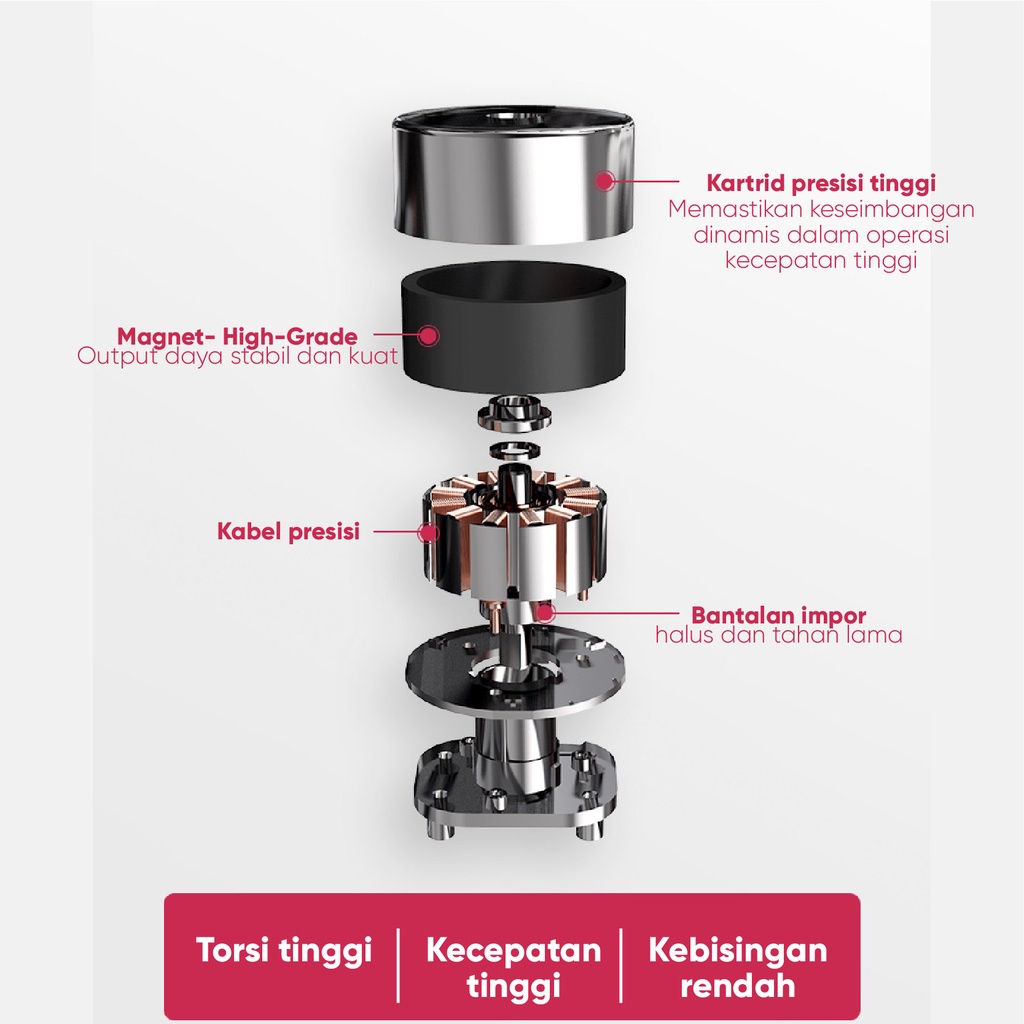 Kartrid presisi tinggi
Memastikan keseimbangan dinamis dalam operasi kecepatan tinggi

Magnet- High-Grade
Output daya stabil dan kuat

Kabel presisi

Bantalan impor
halus dan tahan lama

Torsi tinggi

Kecepatan tinggi

Kebisingan rendah