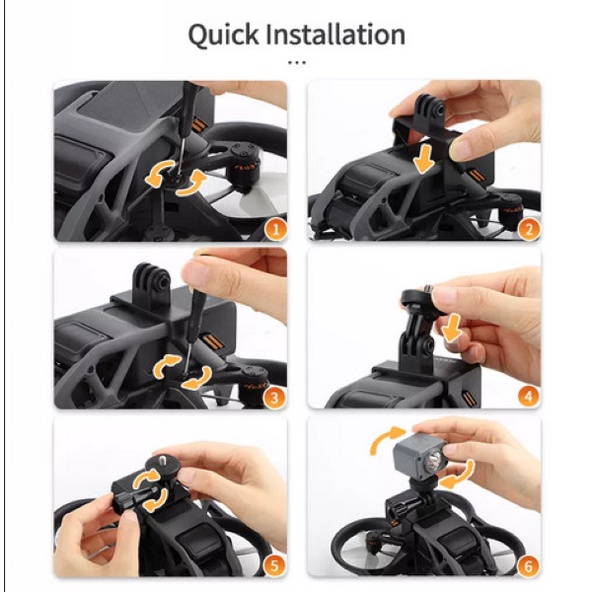 Quick Installation

...

1

2

3

4

5

6