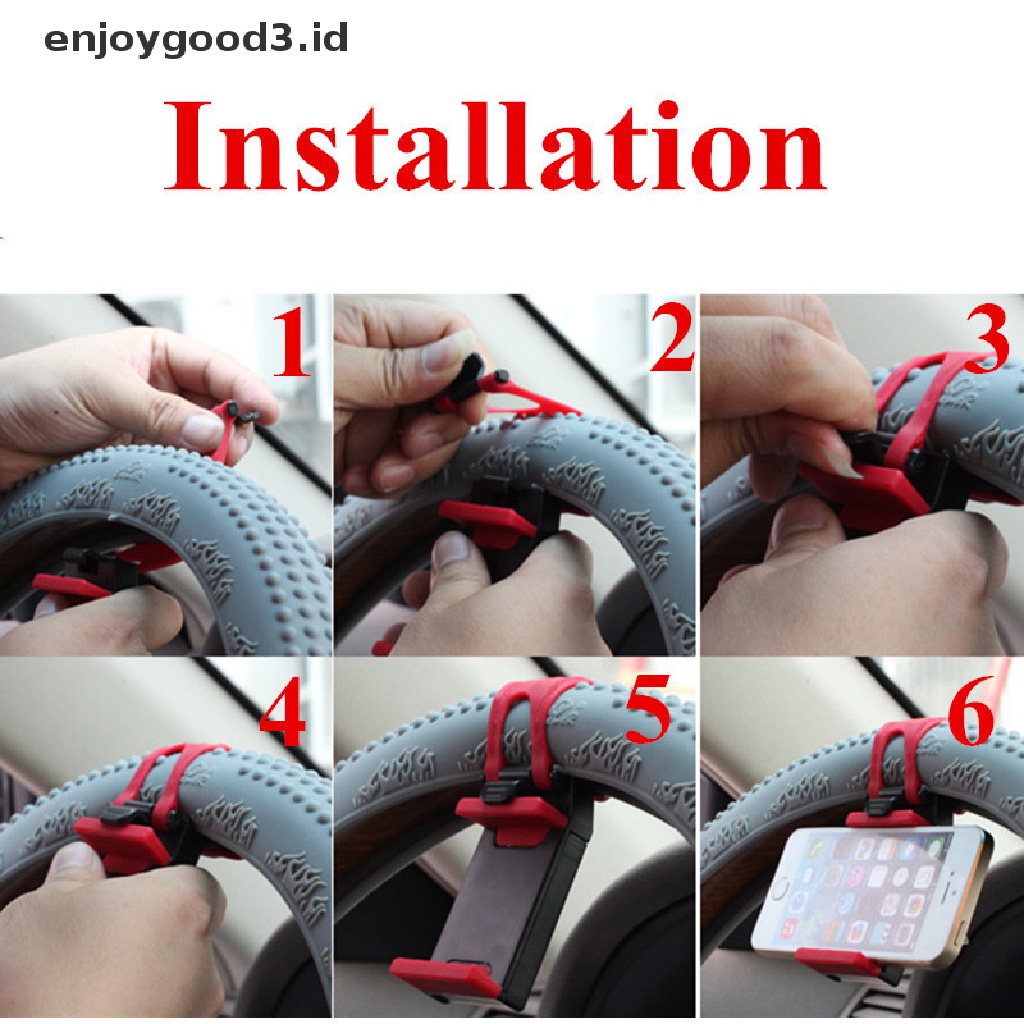 enjoygood3.id

Installation

1

2

3

4

5

6