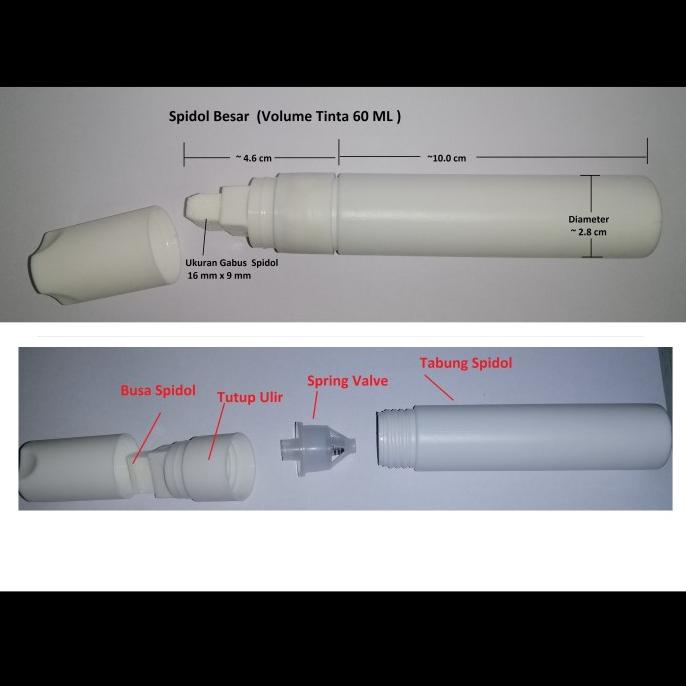 Spidol Besar (Volume Tinta 60 ML )

~ 4.6 cm

~10.0 cm

Diameter ~ 2.8 cm

Ukuran Gabus Spidol 16 mm x 9 mm

Busa Spidol

Tutup Ulir

Spring Valve

Tabung Spidol