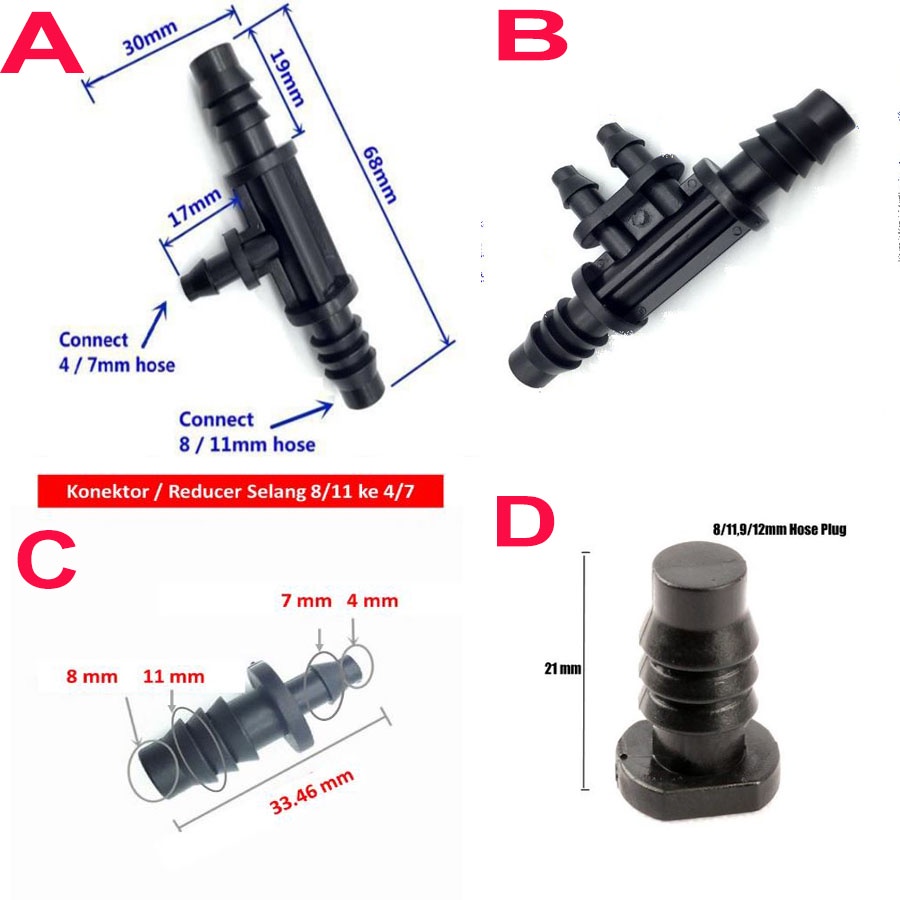 A

30mm

19mm

68mm

17mm

Connect
4 / 7mm hose

Connect
8 / 11mm hose

B

Konektor / Reducer Selang 8/11 ke 4/7

C

7 mm 4 mm

8 mm 11 mm

33.46 mm

D

8/11,9/12mm Hose Plug

21 mm