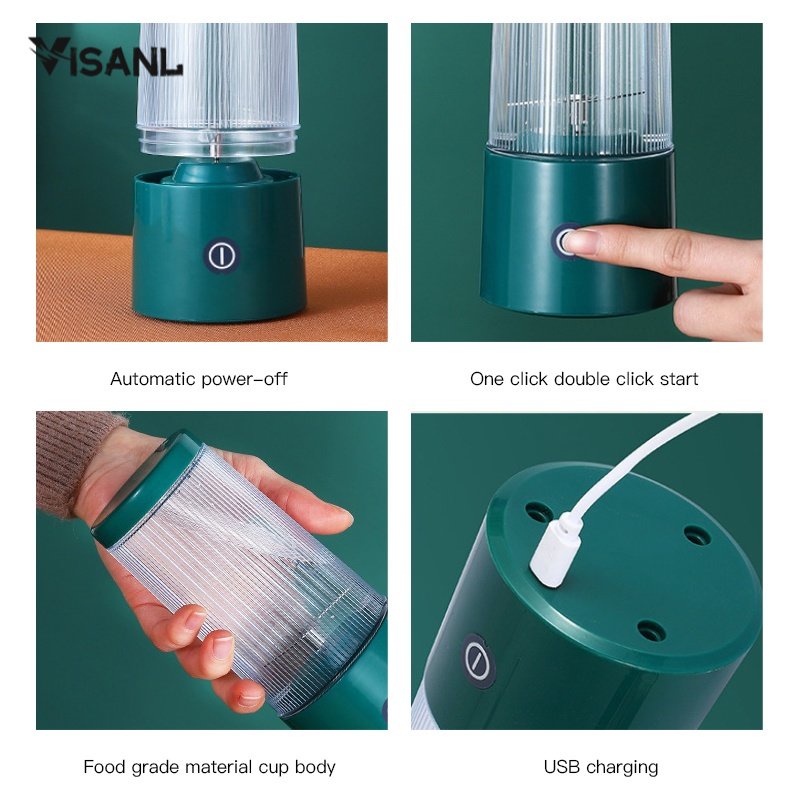 VISANL

Automatic power-off

One click double click start

Food grade material cup body

USB charging