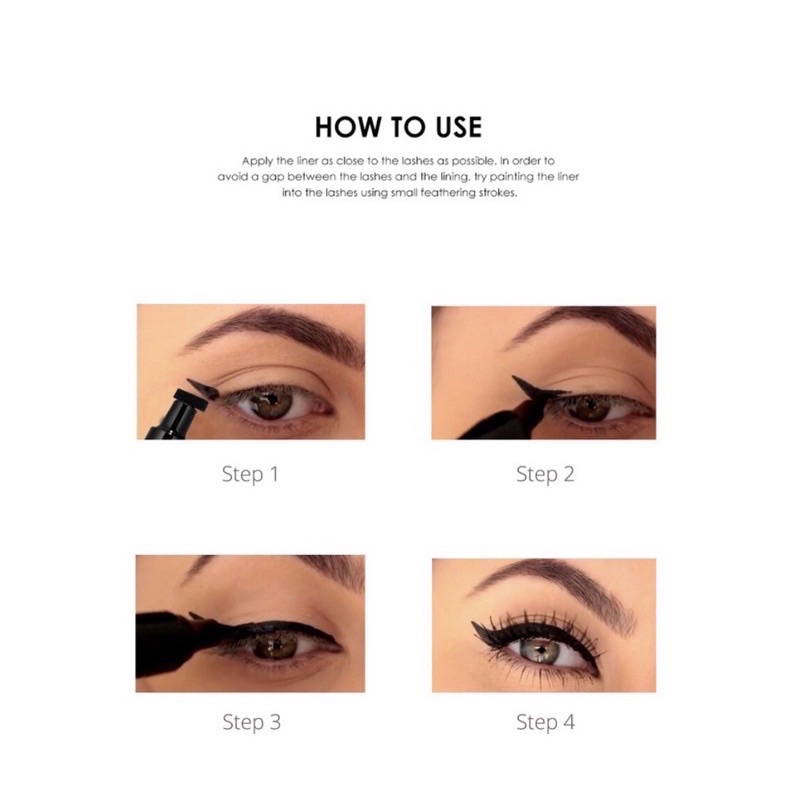 HOW TO USE

Apply the liner as close to the lashes as possible. In order to avoid a gap between the lashes and the lining, try painting the liner into the lashes using small feathering strokes.

Step 1

Step 2

Step 3

Step 4