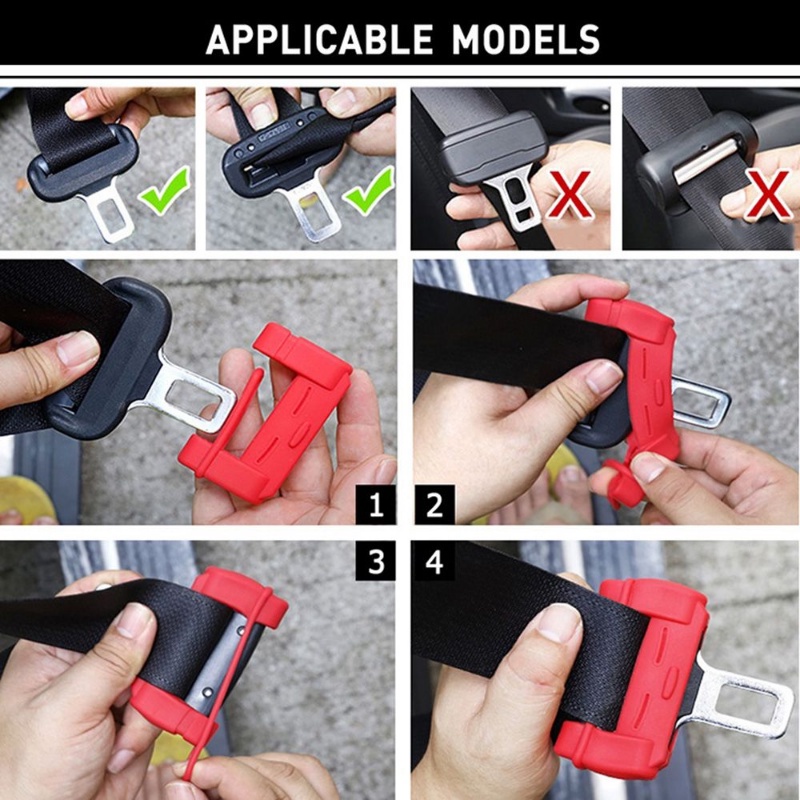 APPLICABLE MODELS

1

2

3

4