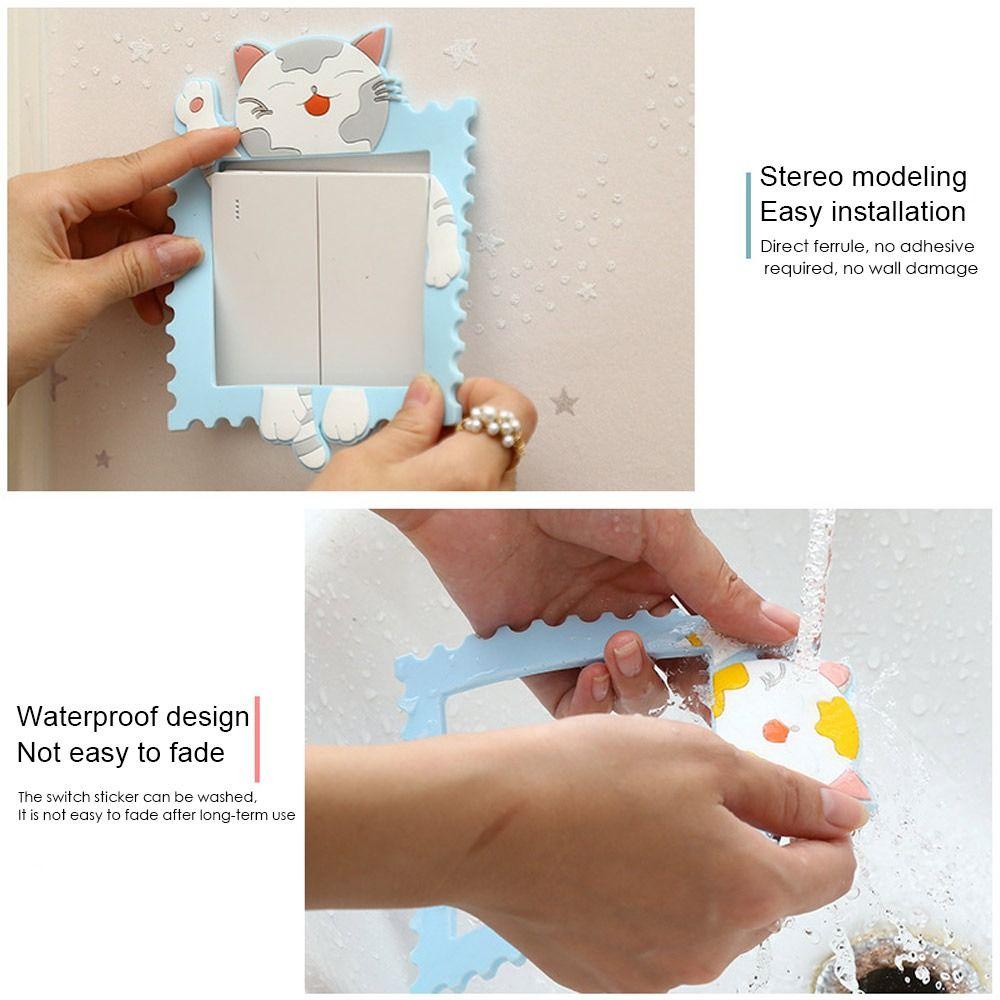 Stereo modeling
Easy installation

Direct ferrule, no adhesive required, no wall damage

Waterproof design
Not easy to fade

The switch sticker can be washed,
It is not easy to fade after long-term use