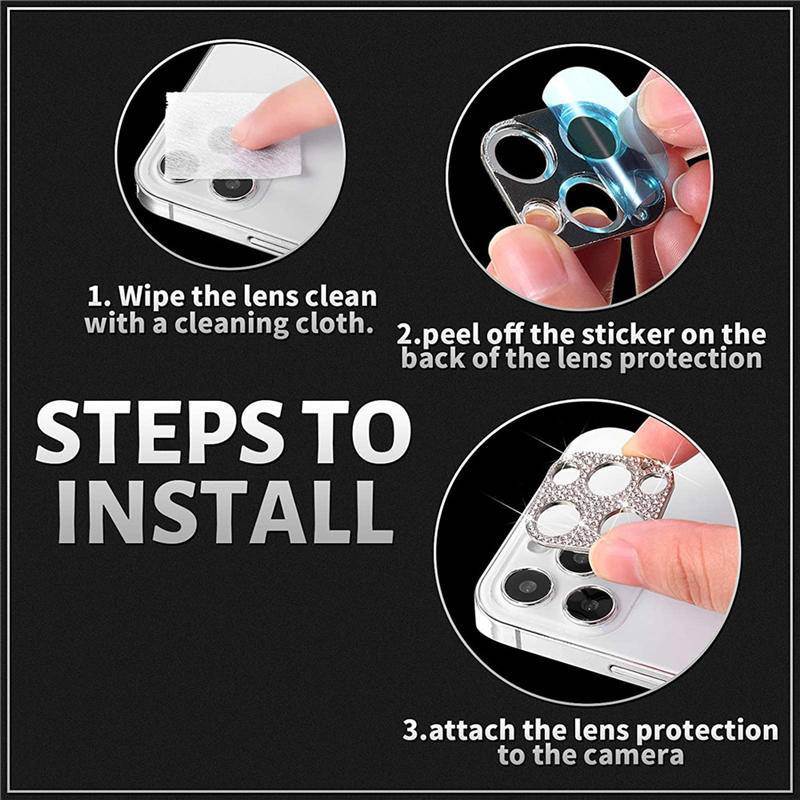 1. Wipe the lens clean with a cleaning cloth.

2.peel off the sticker on the back of the lens protection

STEPS TO INSTALL

3.attach the lens protection to the camera