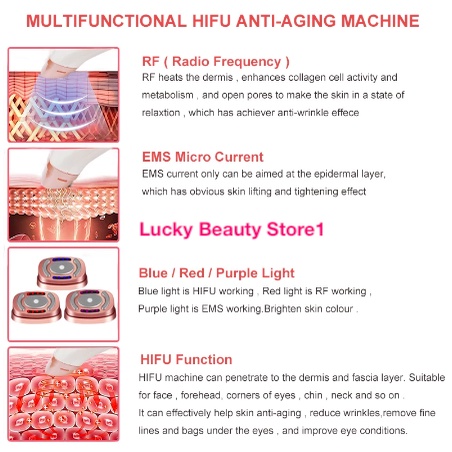 MULTIFUNCTIONAL HIFU ANTI-AGING MACHINE

RF ( Radio Frequency )
RF heats the dermis , enhances collagen cell activity and metabolism , and open pores to make the skin in a state of relaxtion , which has achiever anti-wrinkle effece

EMS Micro Current
EMS current only can be aimed at the epidermal layer, which has obvious skin lifting and tightening effect

Lucky Beauty Store1

Blue / Red / Purple Light
Blue light is HIFU working , Red light is RF working , Purple light is EMS working.Brighten skin colour .

HIFU Function
HIFU machine can penetrate to the dermis and fascia layer. Suitable for face , forehead, corners of eyes , chin , neck and so on .
It can effectively help skin anti-aging , reduce wrinkles,remove fine lines and bags under the eyes , and improve eye conditions.