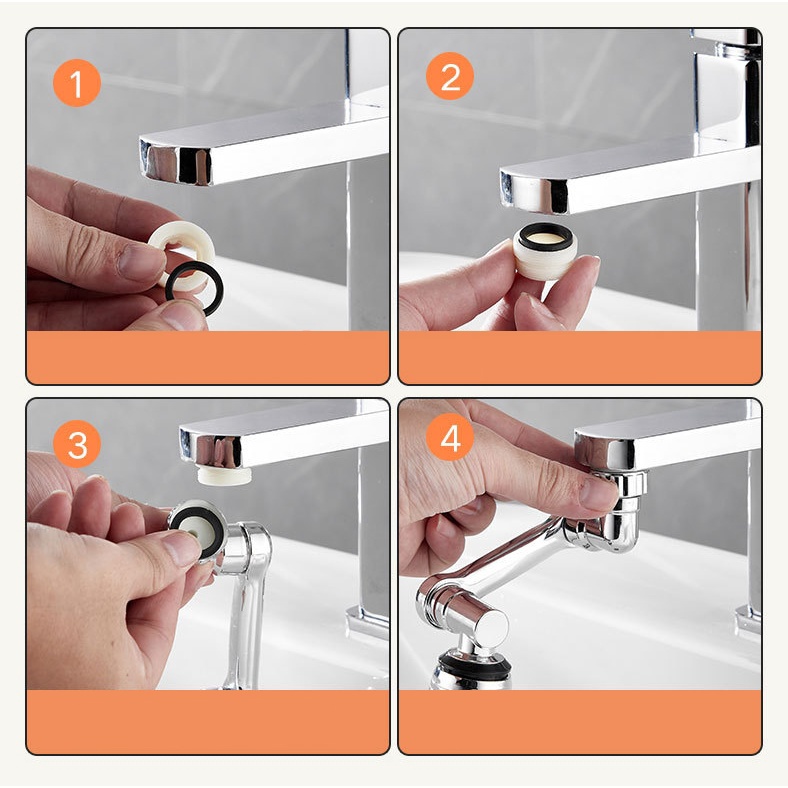 1

2

3

4