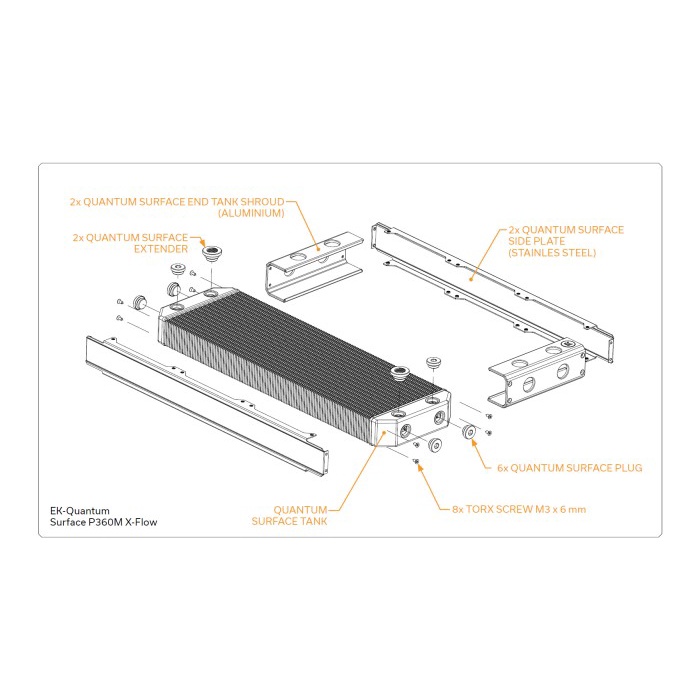 2x QUANTUM SURFACE END TANK SHROUD
(ALUMINIUM)

2x QUANTUM SURFACE
EXTENDER

2x QUANTUM SURFACE
SIDE PLATE
(STAINLES STEEL)

6x QUANTUM SURFACE PLUG

8x TORX SCREW M3 x 6 mm

QUANTUM
SURFACE TANK

EK-Quantum
Surface P360M X-Flow