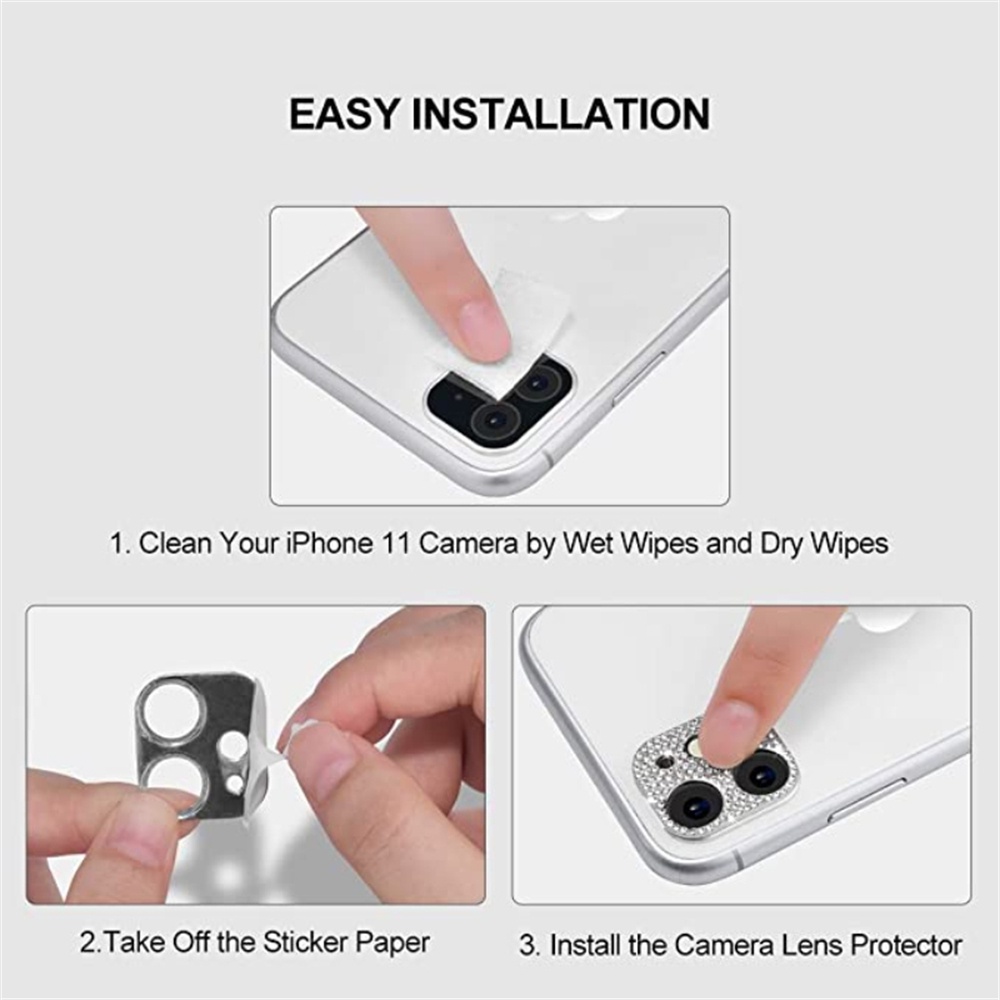 EASY INSTALLATION

1. Clean Your iPhone 11 Camera by Wet Wipes and Dry Wipes

2.Take Off the Sticker Paper

3. Install the Camera Lens Protector