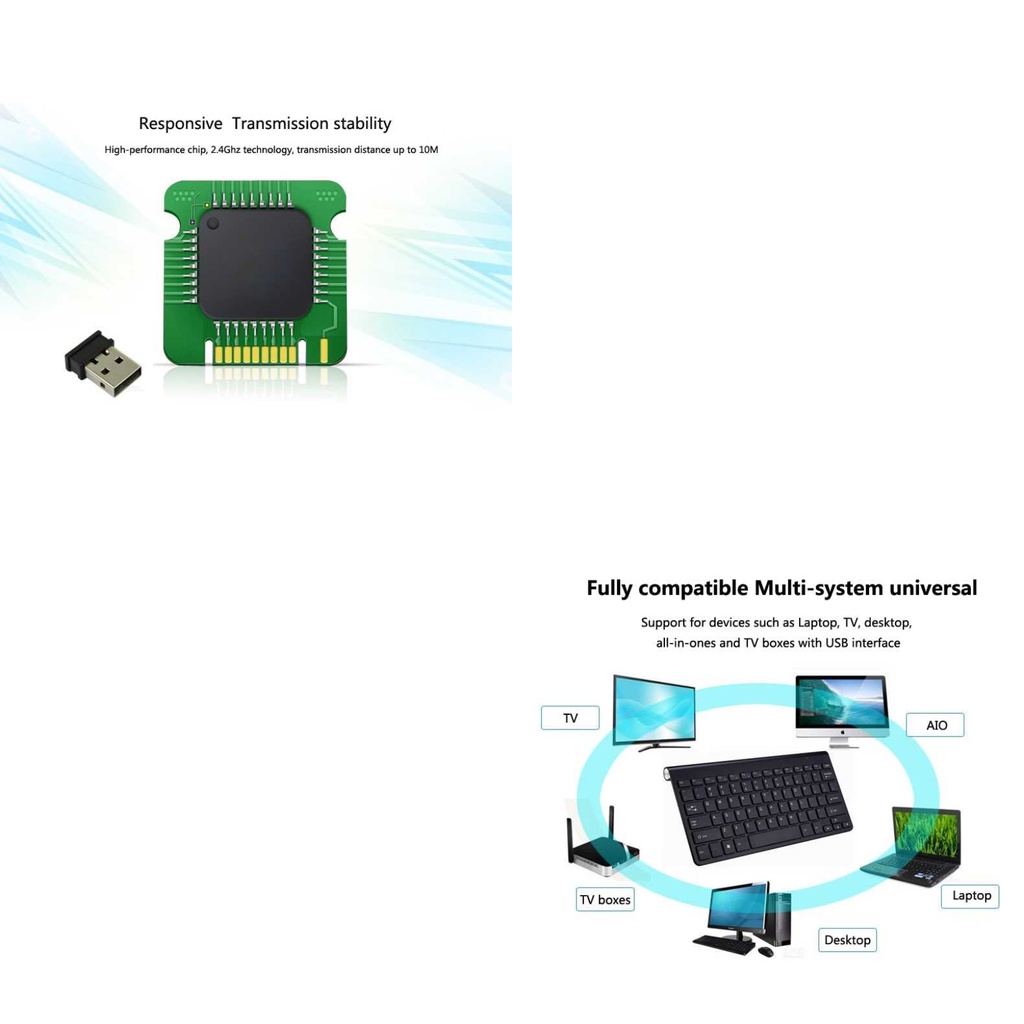 Responsive Transmission stability

High-performance chip, 2.4Ghz technology, transmission distance up to 10M

Fully compatible Multi-system universal

Support for devices such as Laptop, TV, desktop, all-in-ones and TV boxes with USB interface

TV

AIO

TV boxes

Laptop

Desktop