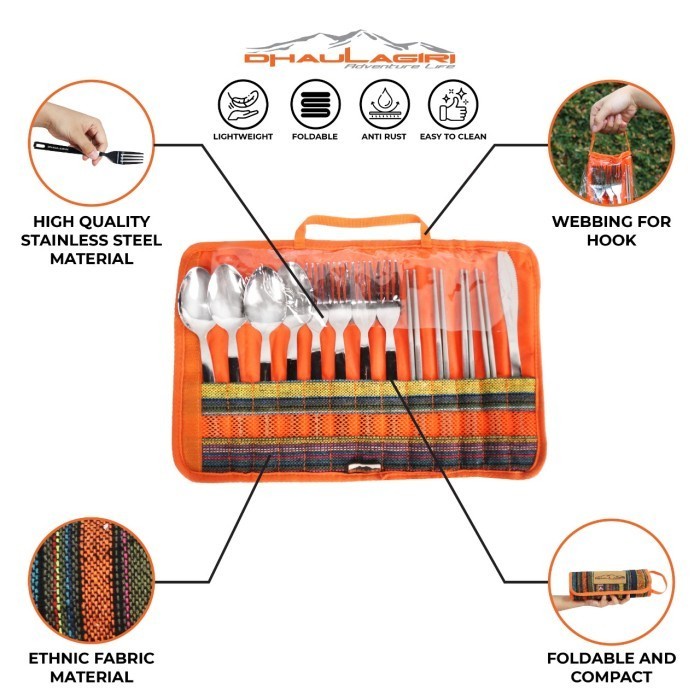 DHAULAGIRI
Adventure Life

LIGHTWEIGHT

FOLDABLE

ANTI RUST

EASY TO CLEAN

HIGH QUALITY STAINLESS STEEL MATERIAL

WEBBING FOR HOOK

ETHNIC FABRIC MATERIAL

FOLDABLE AND COMPACT