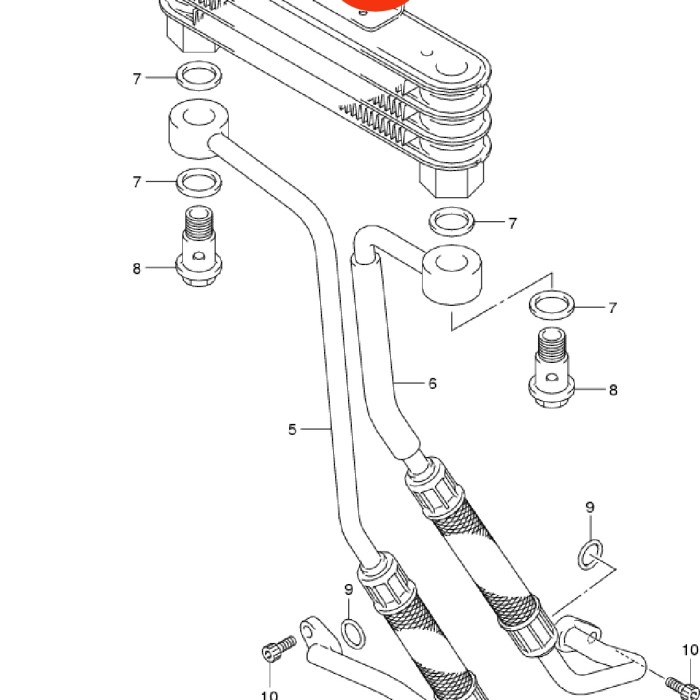 7
7
7
8
7
6
8
5
9
9
10
10