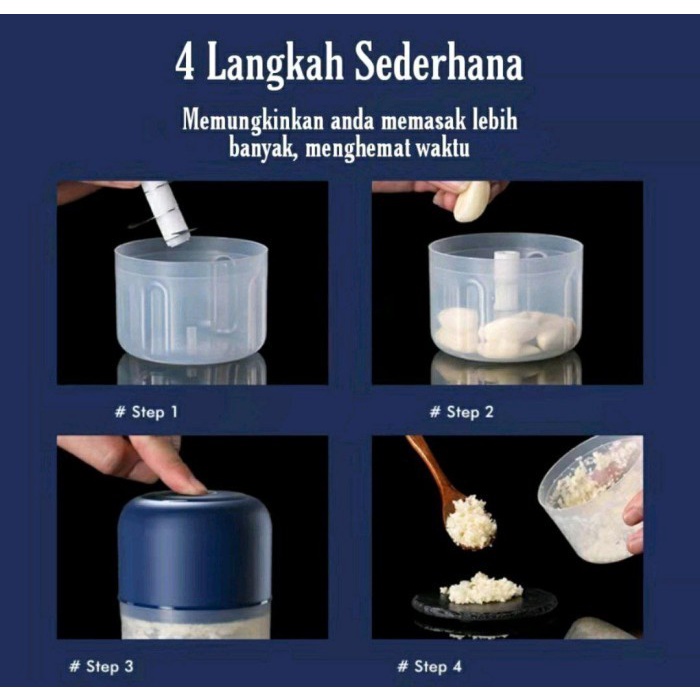 4 Langkah Sederhana

Memungkinkan anda memasak lebih banyak, menghemat waktu

# Step 1

# Step 2

# Step 3

# Step 4