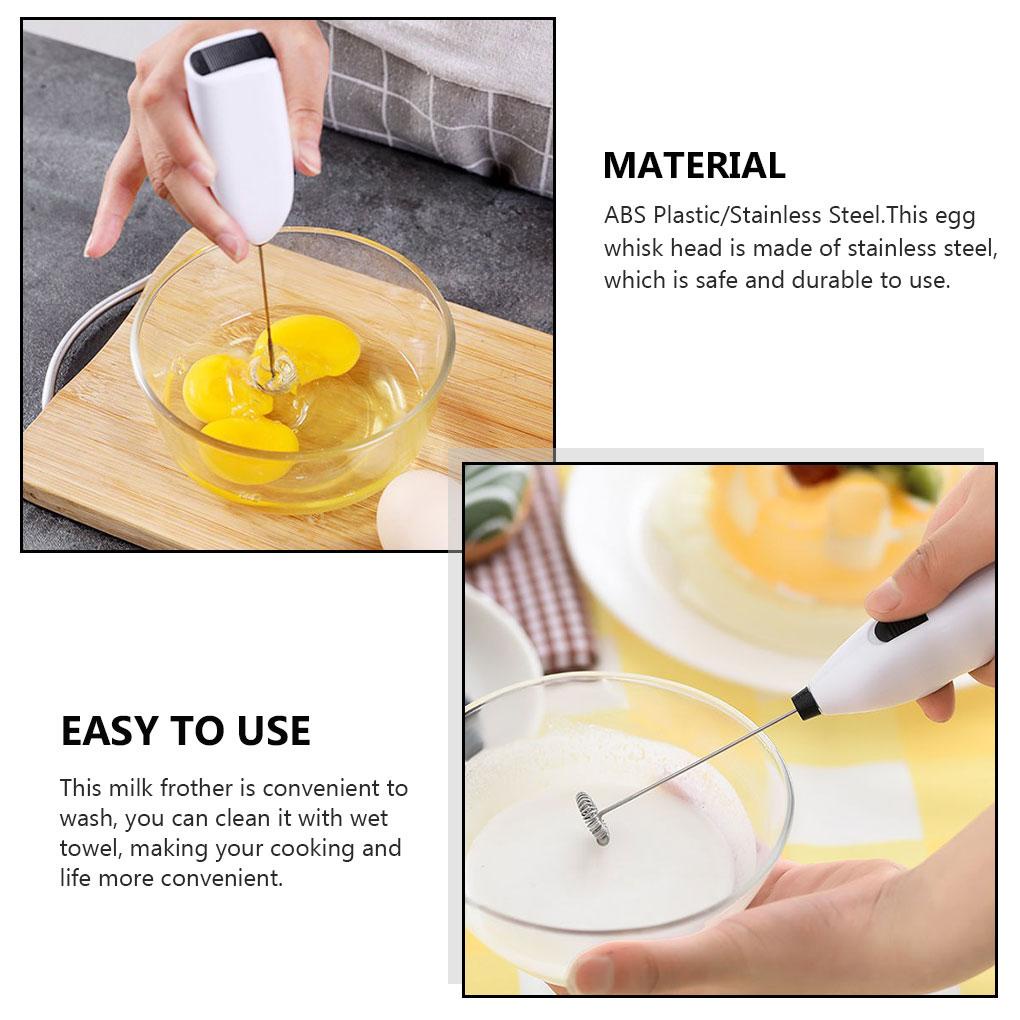 MATERIAL

ABS Plastic/Stainless Steel.This egg whisk head is made of stainless steel, which is safe and durable to use.

EASY TO USE

This milk frother is convenient to wash, you can clean it with wet towel, making your cooking and life more convenient.