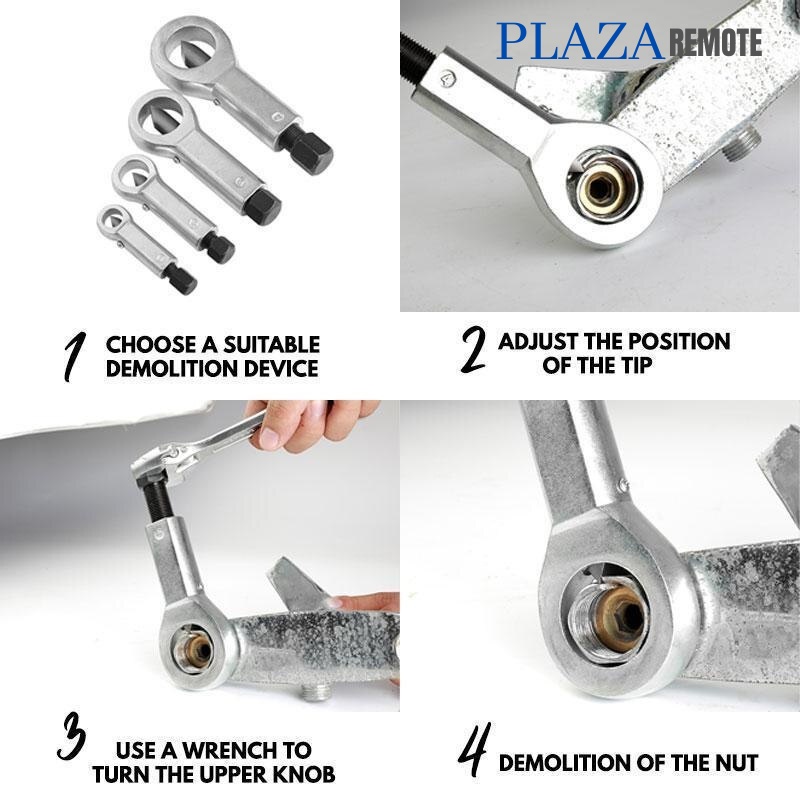 PLAZA REMOTE

1 CHOOSE A SUITABLE DEMOLITION DEVICE

2 ADJUST THE POSITION OF THE TIP

3 USE A WRENCH TO TURN THE UPPER KNOB

4 DEMOLITION OF THE NUT