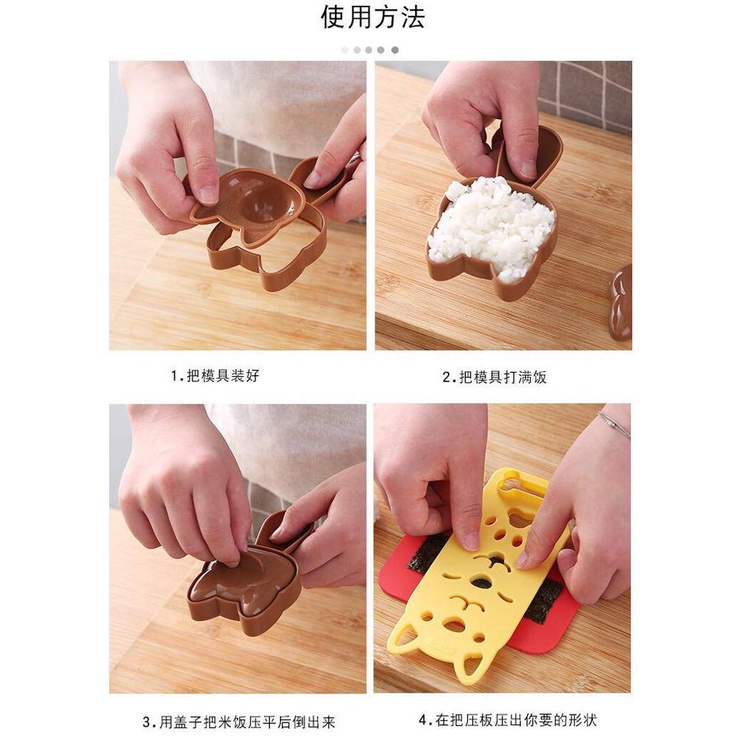 使用方法

1.把模具装好

2.把模具打满饭

3.用盖子把米饭压平后倒出来

4.在把压板压出你要的形状