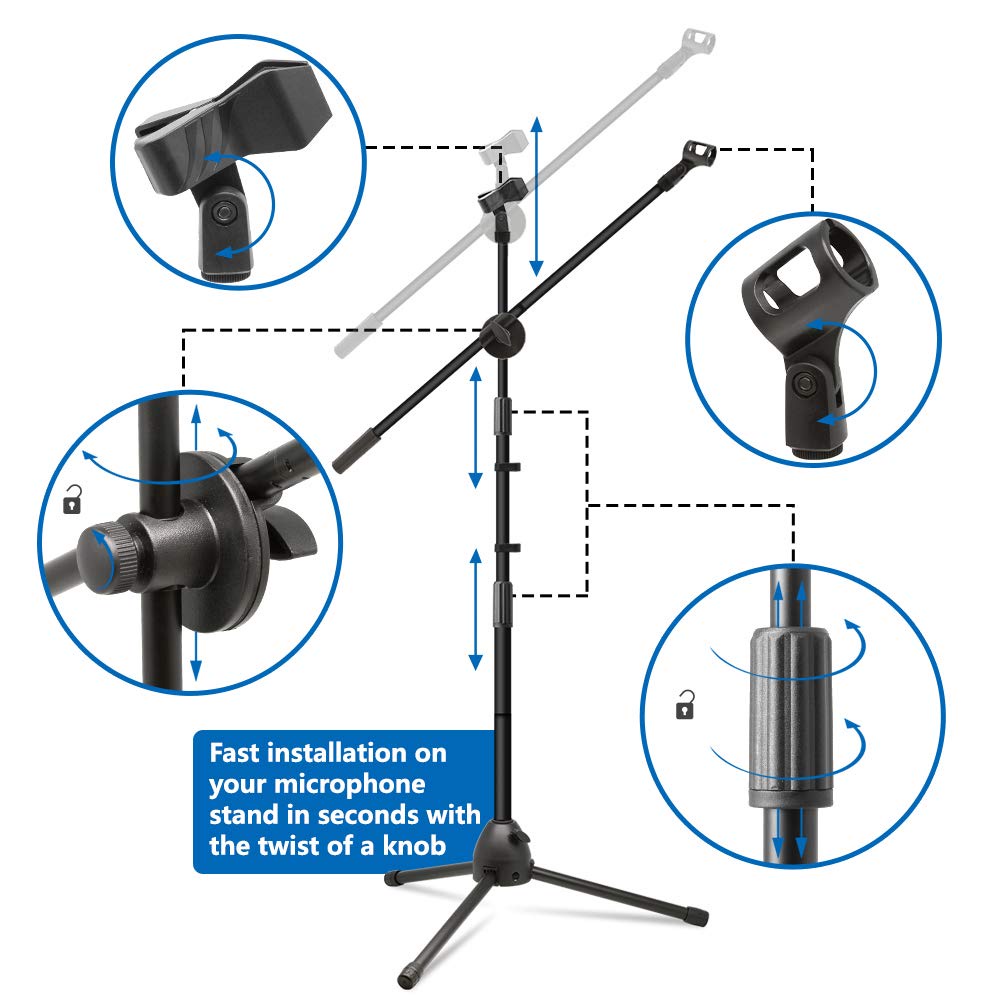 Fast installation on your microphone stand in seconds with the twist of a knob