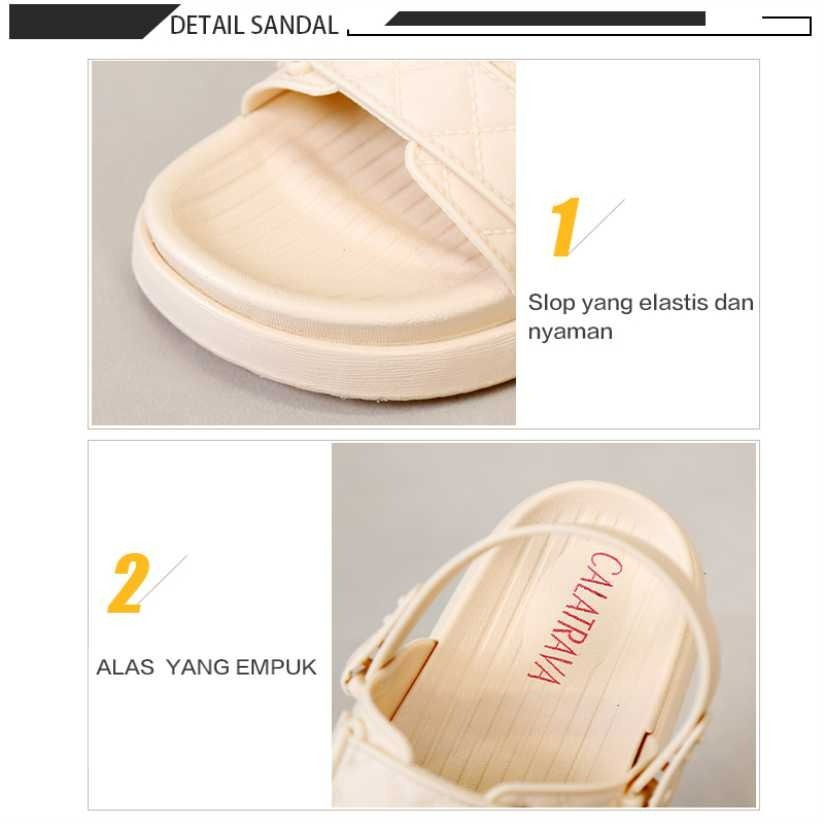 DETAIL SANDAL

1

Slop yang elastis dan nyaman

2

ALAS YANG EMPUK

CALATRAVA