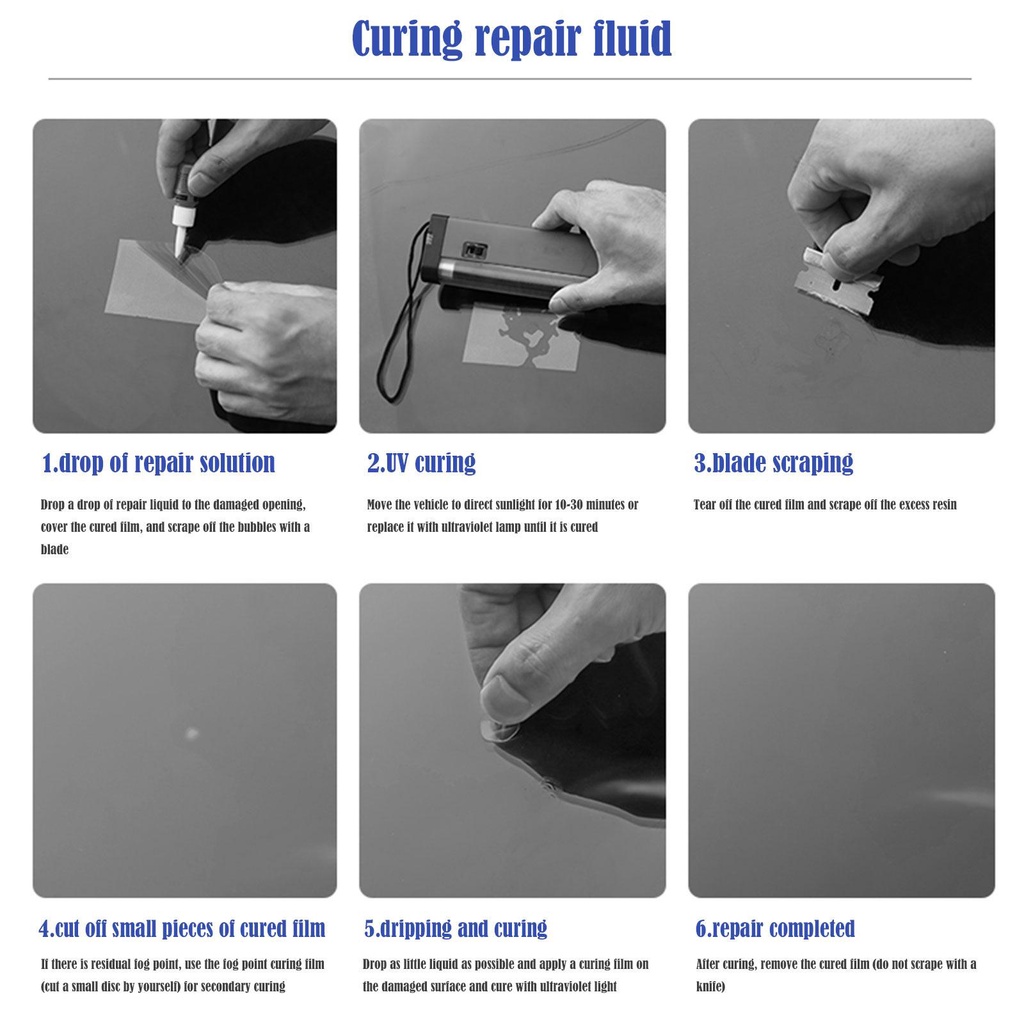 Curing repair fluid

1.drop of repair solution

Drop a drop of repair liquid to the damaged opening, cover the cured film, and scrape off the bubbles with a blade

2.UV curing

Move the vehicle to direct sunlight for 10-30 minutes or replace it with ultraviolet lamp until it is cured

3.blade scraping

Tear off the cured film and scrape off the excess resin

4.cut off small pieces of cured film

If there is residual fog point, use the fog point curing film (cut a small disc by yourself) for secondary curing

5.dripping and curing

Drop as little liquid as possible and apply a curing film on the damaged surface and cure with ultraviolet light

6.repair completed

After curing, remove the cured film (do not scrape with a knife)