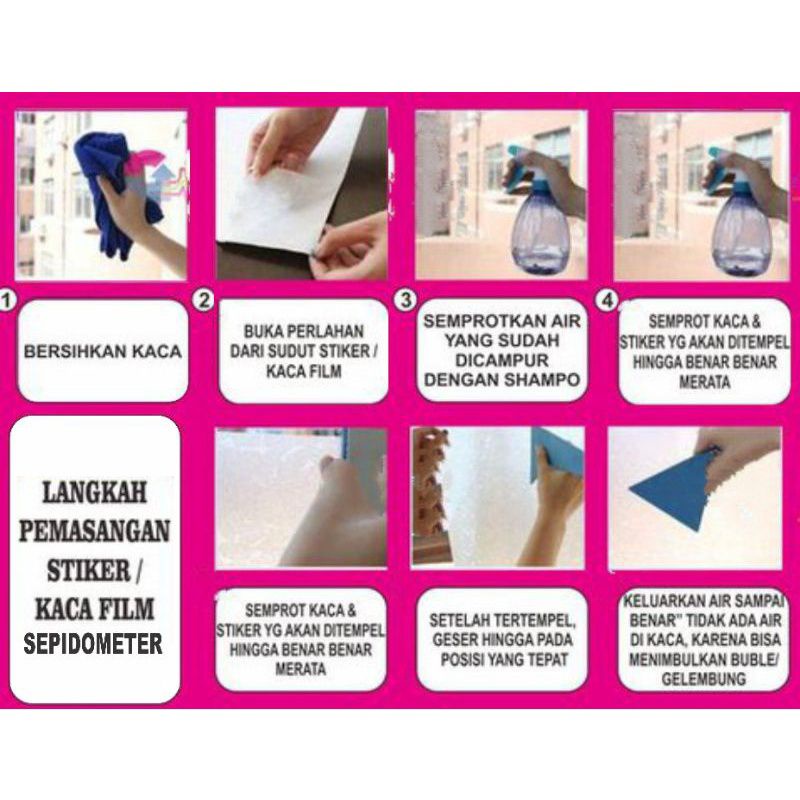 1
BERSIHKAN KACA

2
BUKA PERLAHAN DARI SUDUT STIKER / KACA FILM

3
SEMPROTKAN AIR YANG SUDAH DICAMPUR DENGAN SHAMPO

4
SEMPROT KACA & STIKER YG AKAN DITEMPEL HINGGA BENAR BENAR MERATA

LANGKAH PEMASANGAN STIKER / KACA FILM SEPIDOMETER

SEMPROT KACA & STIKER YG AKAN DITEMPEL HINGGA BENAR BENAR MERATA

SETELAH TERTEMPEL, GESER HINGGA PADA POSISI YANG TEPAT

KELUARKAN AIR SAMPAI BENAR" TIDAK ADA AIR DI KACA, KARENA BISA MENIMBULKAN BUBLE/ GELEMBUNG