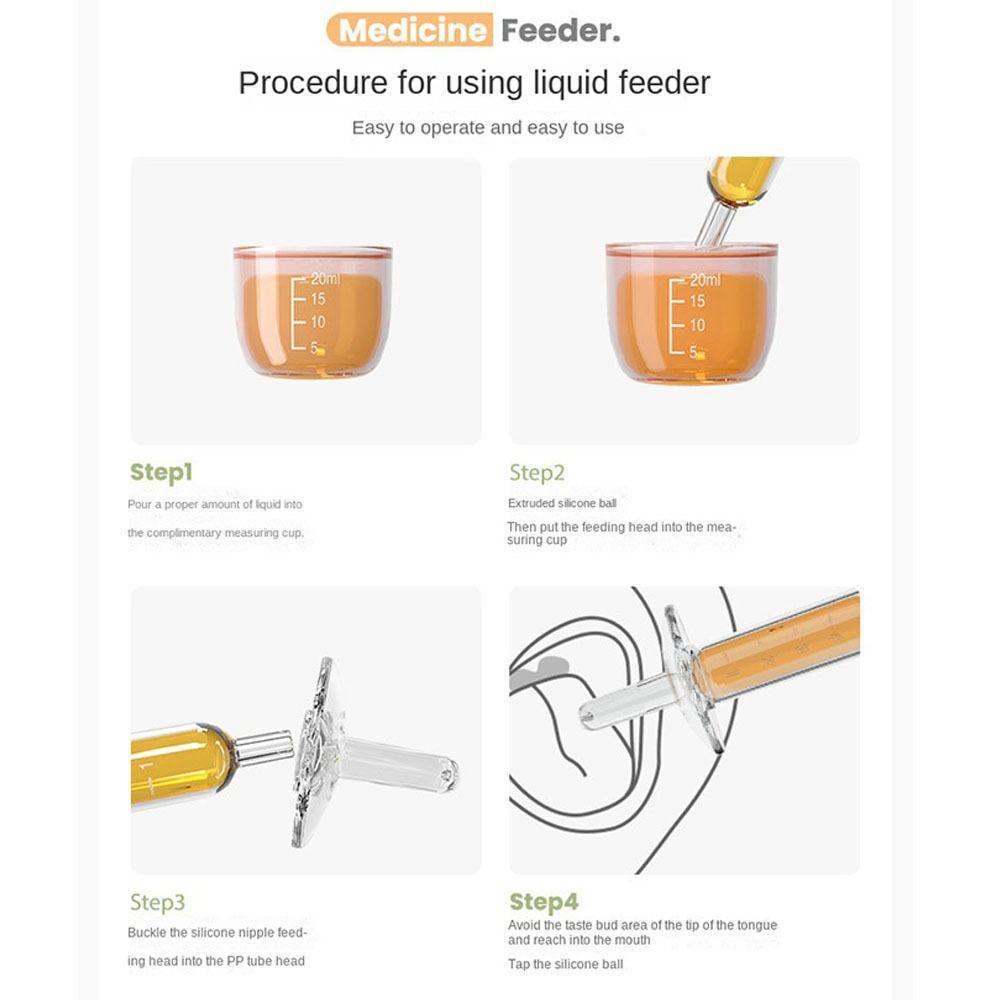 Medicine Feeder.

Procedure for using liquid feeder

Easy to operate and easy to use

20ml
15
10
5

20ml
15
10
5

Step1

Pour a proper amount of liquid into

the complimentary measuring cup.

Step2

Extruded silicone ball

Then put the feeding head into the measuring cup

Step3

Buckle the silicone nipple feeding head into the PP tube head

Step4

Avoid the taste bud area of the tip of the tongue and reach into the mouth

Tap the silicone ball