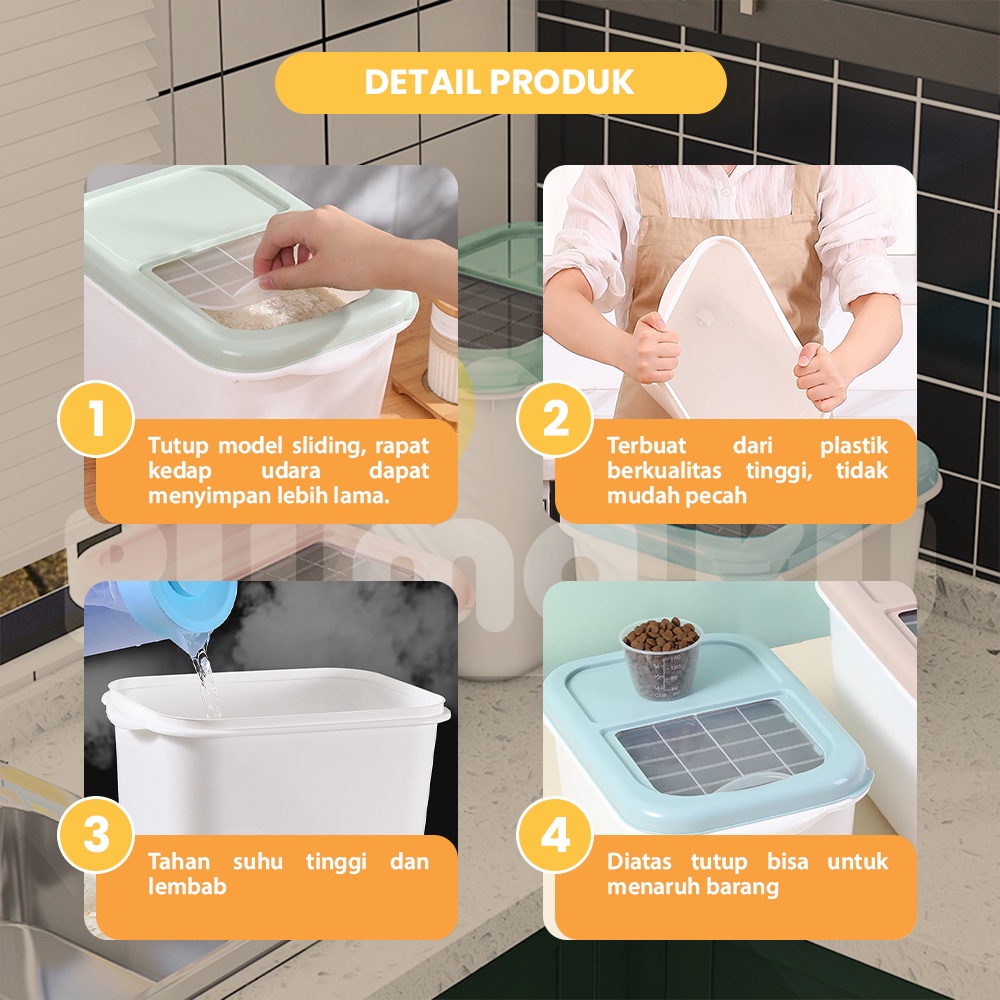 DETAIL PRODUK

1
Tutup model sliding, rapat kedap udara dapat menyimpan lebih lama.

2
Terbuat dari plastik berkualitas tinggi, tidak mudah pecah

3
Tahan suhu tinggi dan lembab

4
Diatas tutup bisa untuk menaruh barang