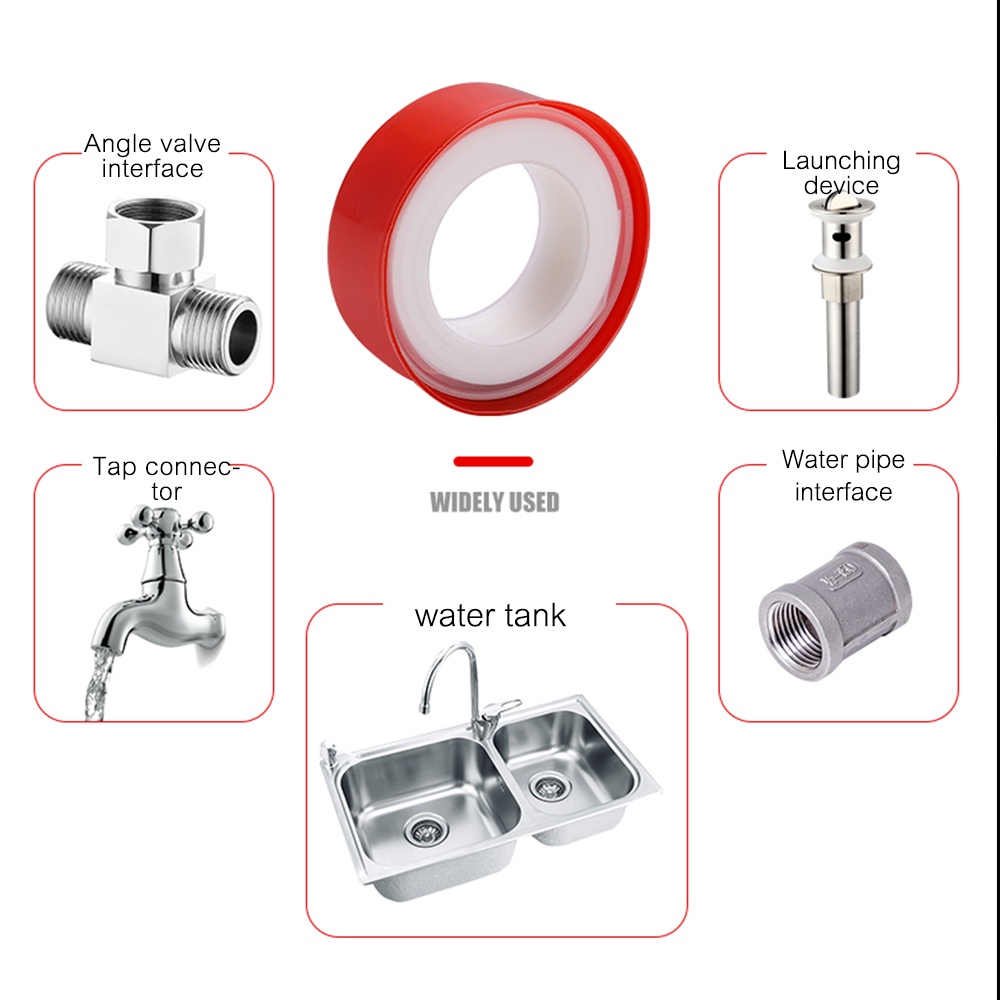 Angle valve interface

Launching device

Tap connector

WIDELY USED

Water pipe interface

water tank