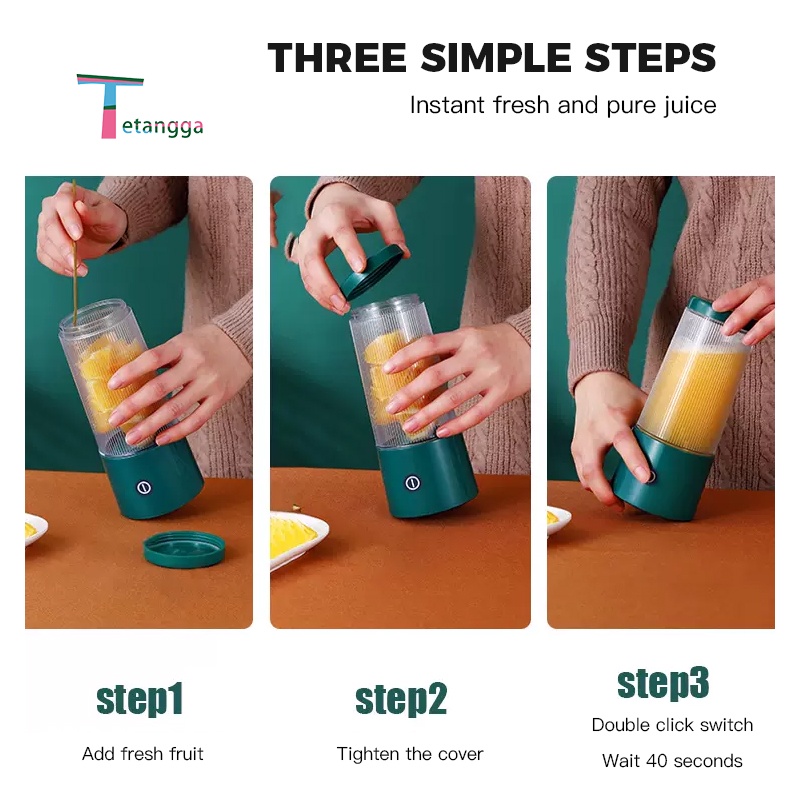 Tetangga

THREE SIMPLE STEPS

Instant fresh and pure juice

step1

Add fresh fruit

step2

Tighten the cover

step3

Double click switch

Wait 40 seconds