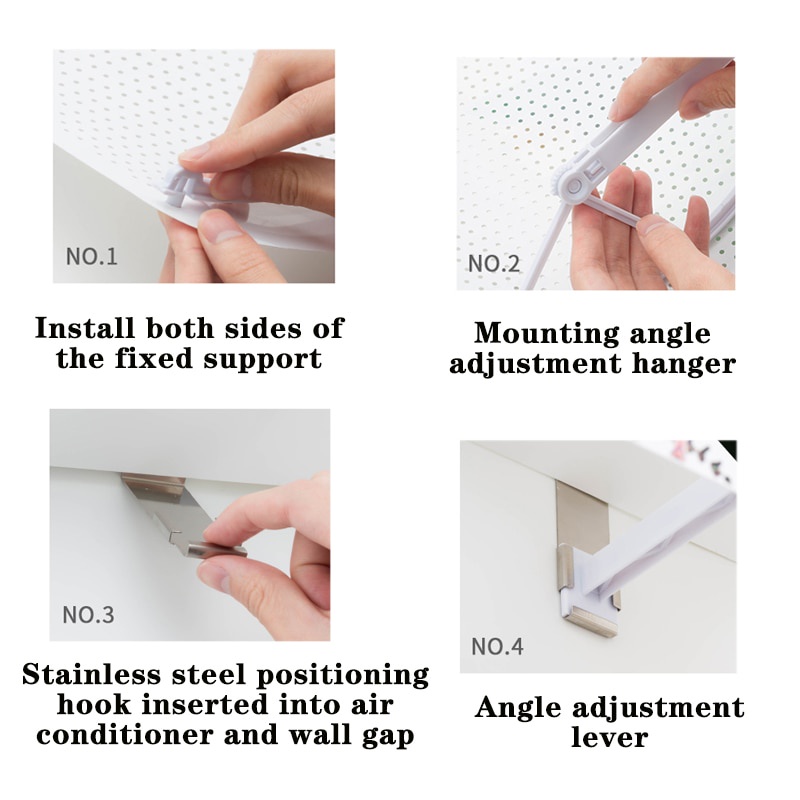 NO.1

Install both sides of the fixed support

NO.2

Mounting angle adjustment hanger

NO.3

Stainless steel positioning hook inserted into air conditioner and wall gap

NO.4

Angle adjustment lever