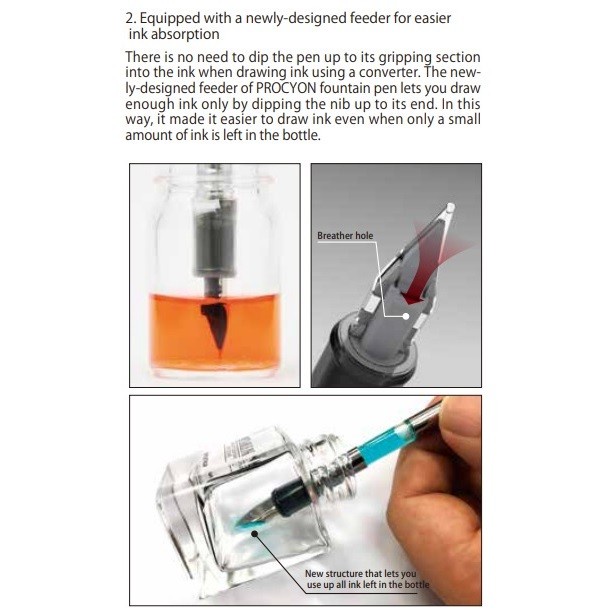 2. Equipped with a newly-designed feeder for easier ink absorption

There is no need to dip the pen up to its gripping section into the ink when drawing ink using a converter. The newly-designed feeder of PROCYON fountain pen lets you draw enough ink only by dipping the nib up to its end. In this way, it made it easier to draw ink even when only a small amount of ink is left in the bottle.

Breather hole

New structure that lets you use up all ink left in the bottle