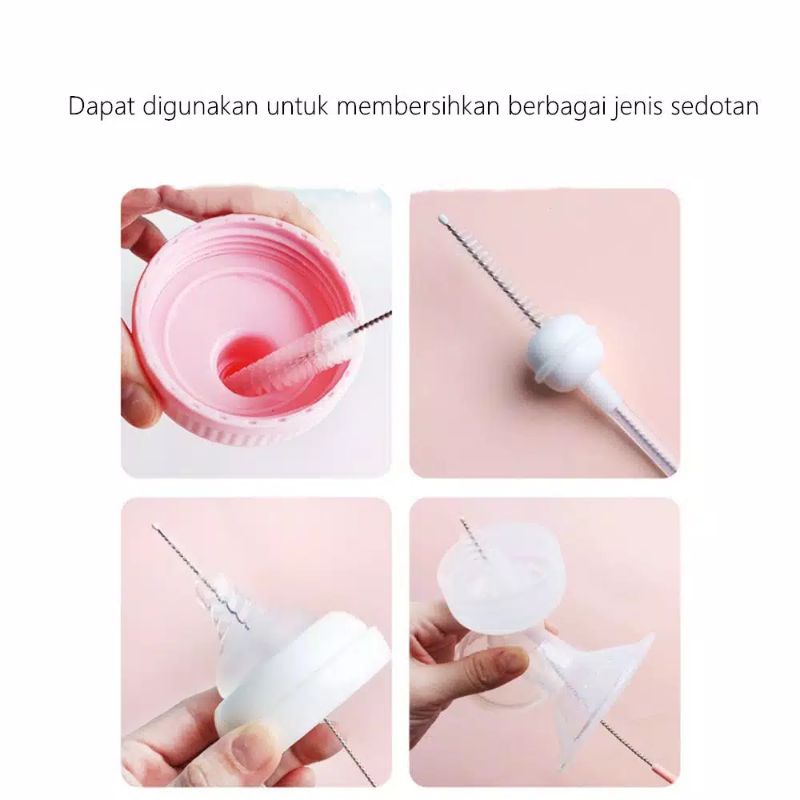 Dapat digunakan untuk membersihkan berbagai jenis sedotan