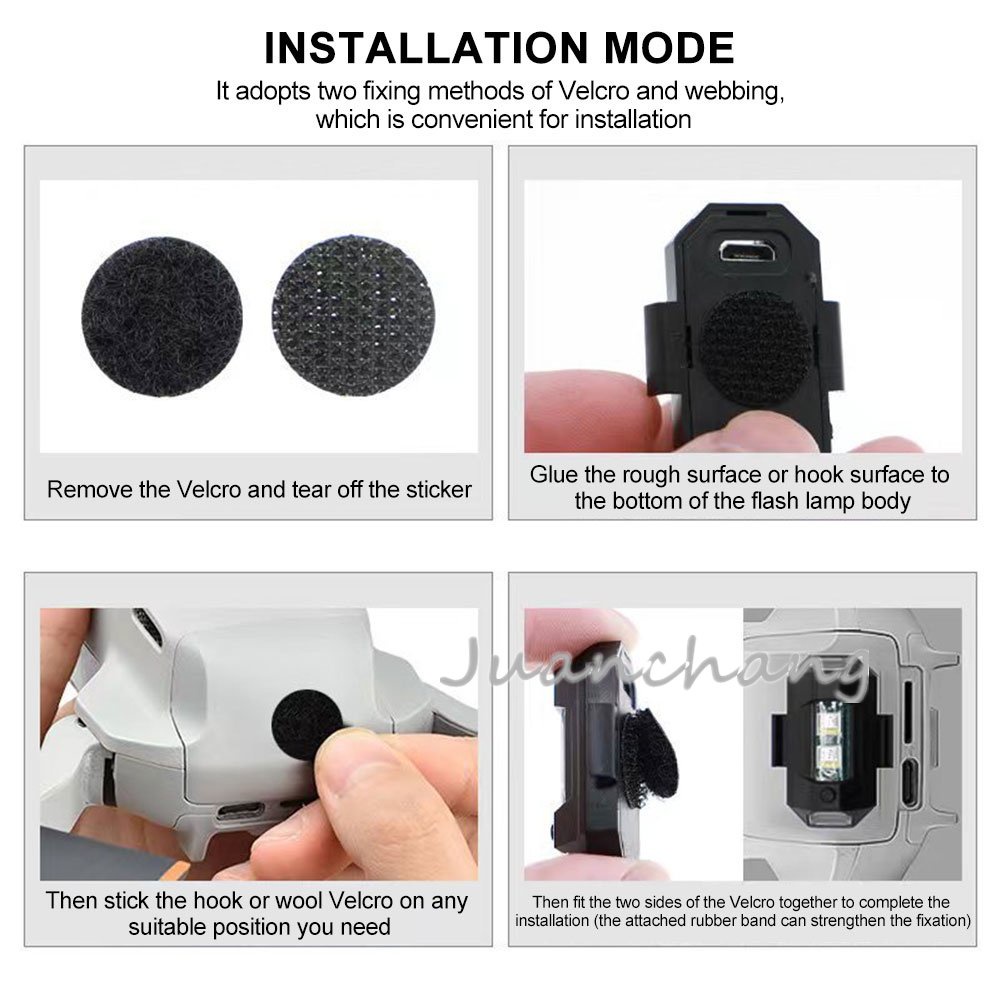 INSTALLATION MODE

It adopts two fixing methods of Velcro and webbing, which is convenient for installation

Remove the Velcro and tear off the sticker

Glue the rough surface or hook surface to the bottom of the flash lamp body

Juanchang

Then stick the hook or wool Velcro on any suitable position you need

Then fit the two sides of the Velcro together to complete the installation (the attached rubber band can strengthen the fixation)