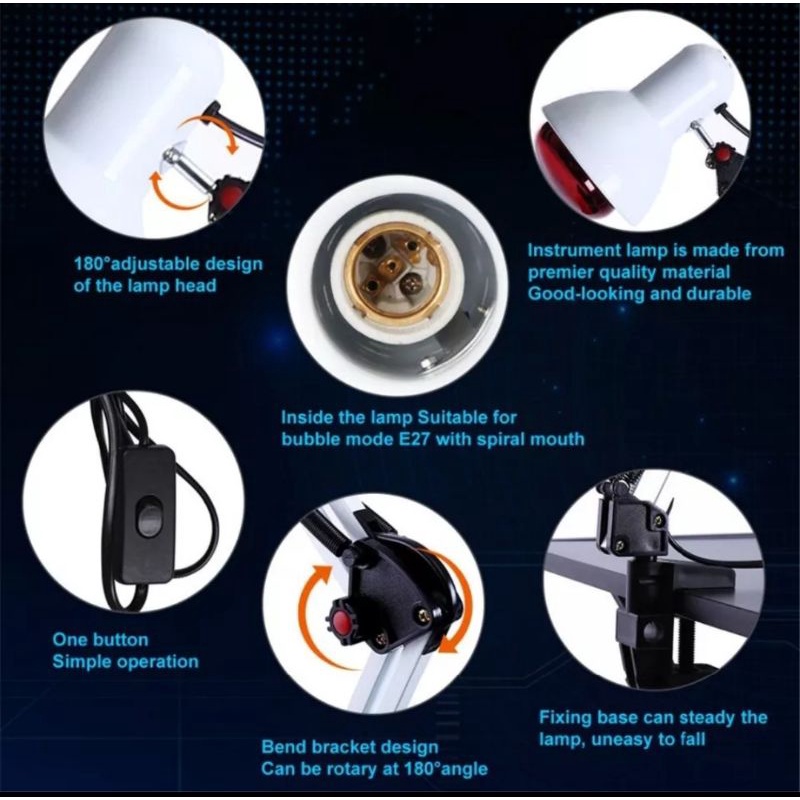 180°adjustable design of the lamp head

Instrument lamp is made from premier quality material Good-looking and durable

Inside the lamp Suitable for bubble mode E27 with spiral mouth

One button Simple operation

Bend bracket design Can be rotary at 180°angle

Fixing base can steady the lamp, uneasy to fall