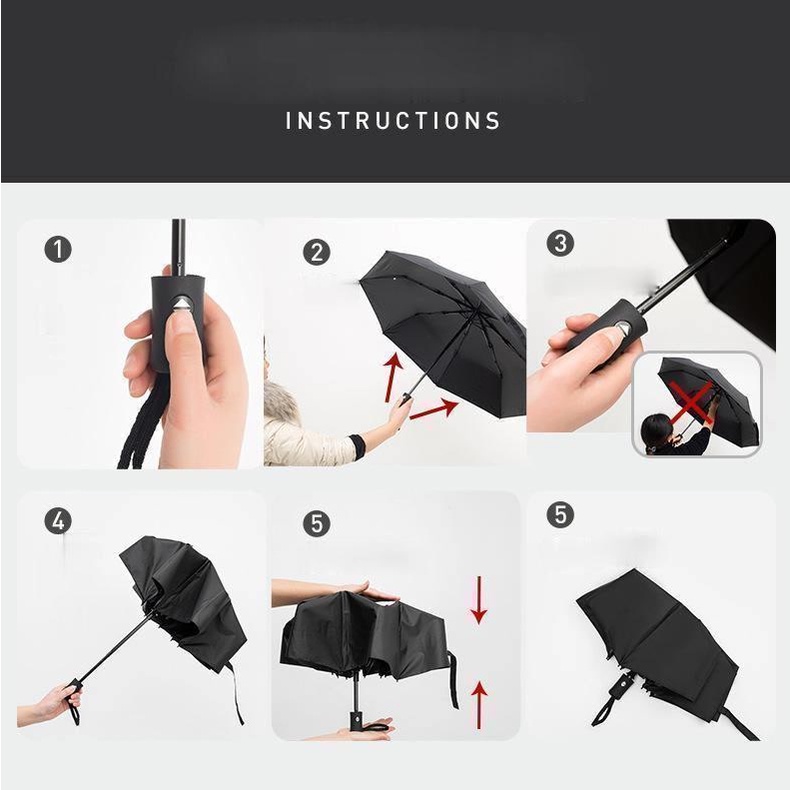 INSTRUCTIONS

1

2

3

4

5

5